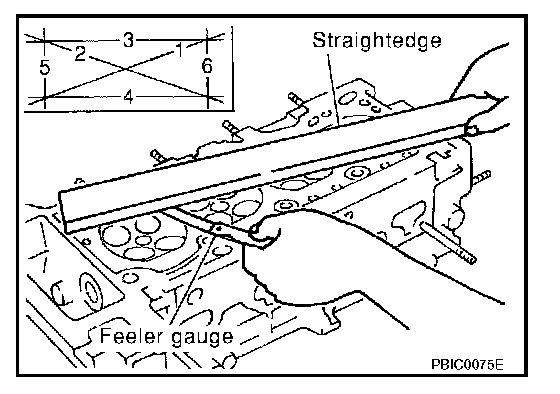 3
2
1
5
6
4
Straightedge
Feeler gauge
PBIC0075E