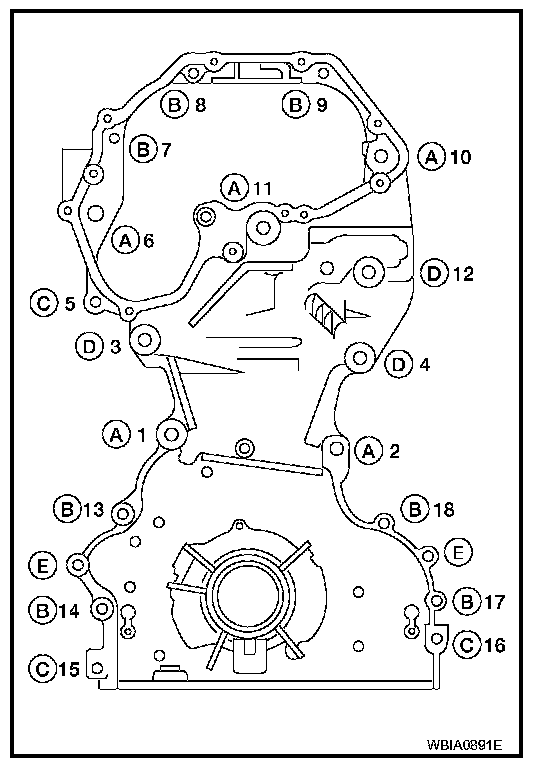 B 8
B 9
B 7
A 10
A 11
A 6
D 12
C 5
D 3
D 4
A 1
A 2
B 13
B 18
E
E
B 14
B 17
C 16
C 15
WBIA0891E