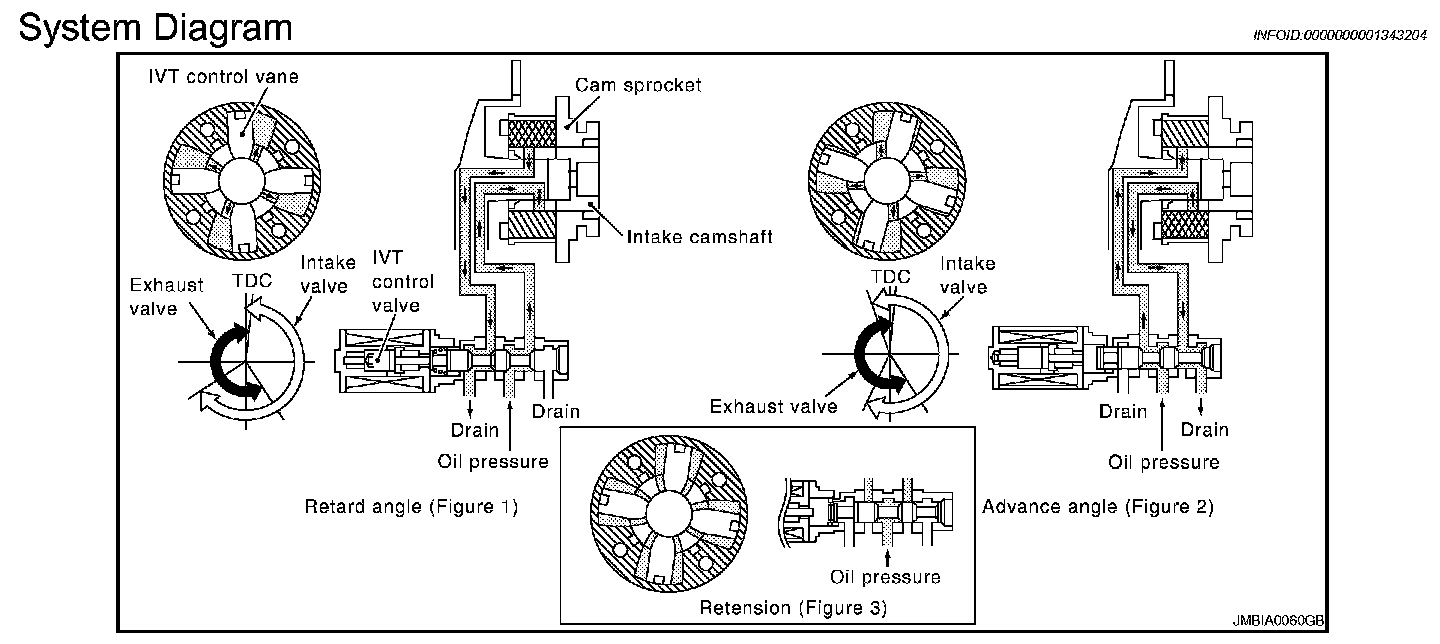 System Diagram

INFOID:0000000001343204

IVT control vane

Cam sprocket

Intake camshaft

Exhaust valve

TDC

Intake valve

IVT control valve

Drain

Drain

Oil pressure

Retard angle (Figure 1)

TDC

Intake valve

Exhaust valve

Drain

Drain

Oil pressure

Advance angle (Figure 2)

Oil pressure

Retension (Figure 3)

JMBIA0060GB