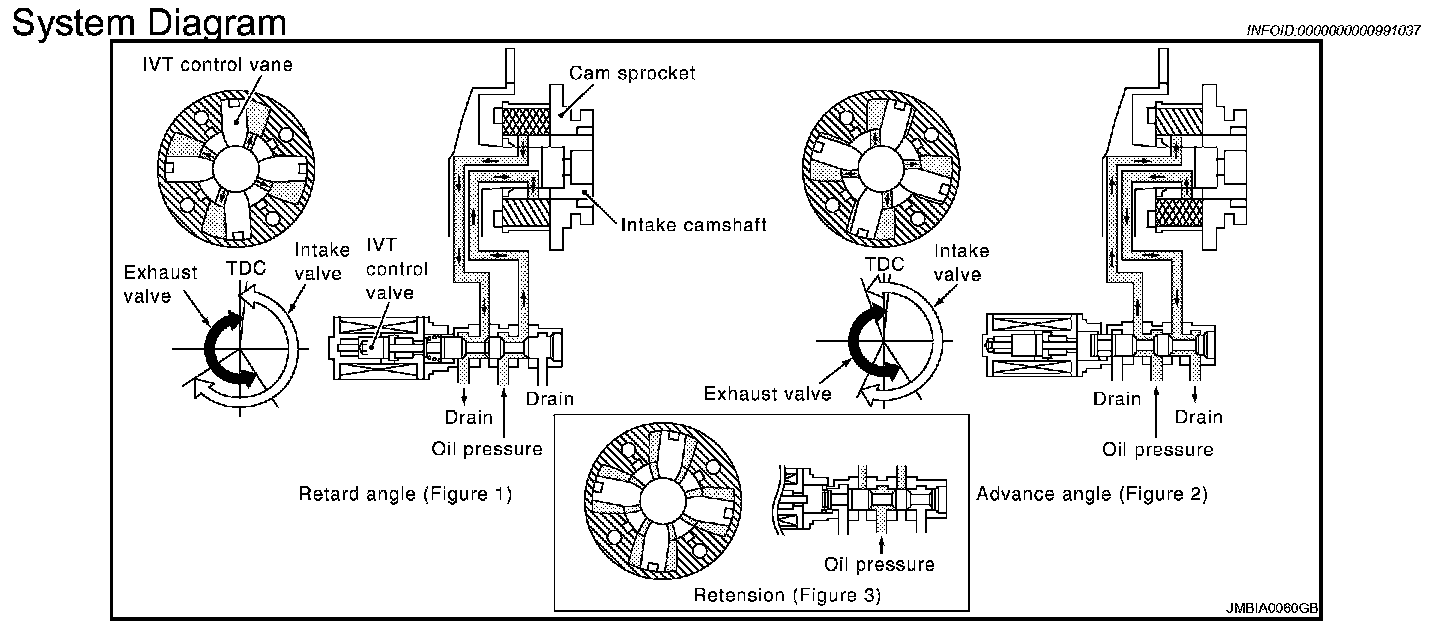 System Diagram

INFOID:0000000000991037

IVT control vane

Cam sprocket

Intake camshaft

Exhaust valve

TDC

Intake valve

IVT control valve

Drain

Drain

Oil pressure

Retard angle (Figure 1)

TDC

Intake valve

Exhaust valve

Drain

Drain

Oil pressure

Advance angle (Figure 2)

Oil pressure

Retension (Figure 3)

JMBIA0060GB