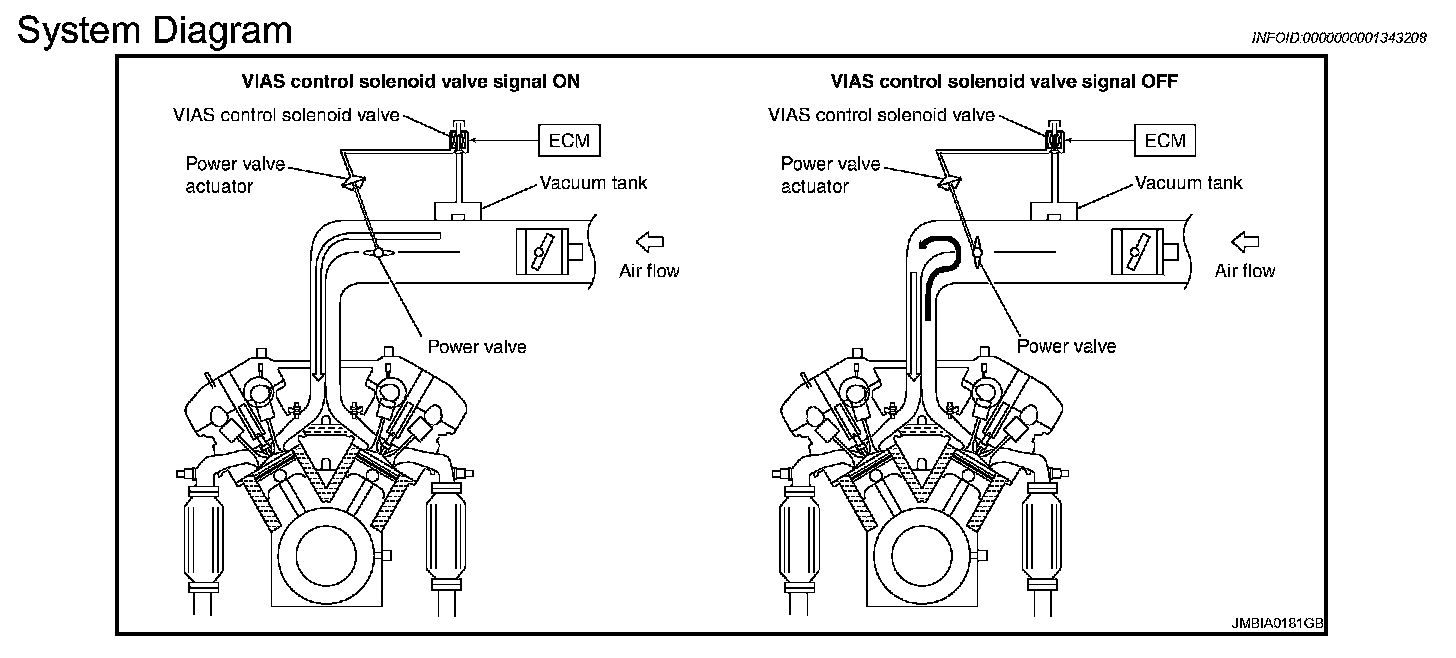 System Diagram

INFOID:0000000001343208

VIAS control solenoid valve signal ON

VIAS control solenoid valve

ECM

Power valve actuator

Vacuum tank

Air flow

Power valve

VIAS control solenoid valve signal OFF

VIAS control solenoid valve

ECM

Power valve actuator

Vacuum tank

Air flow

Power valve

JMBIA0181GB