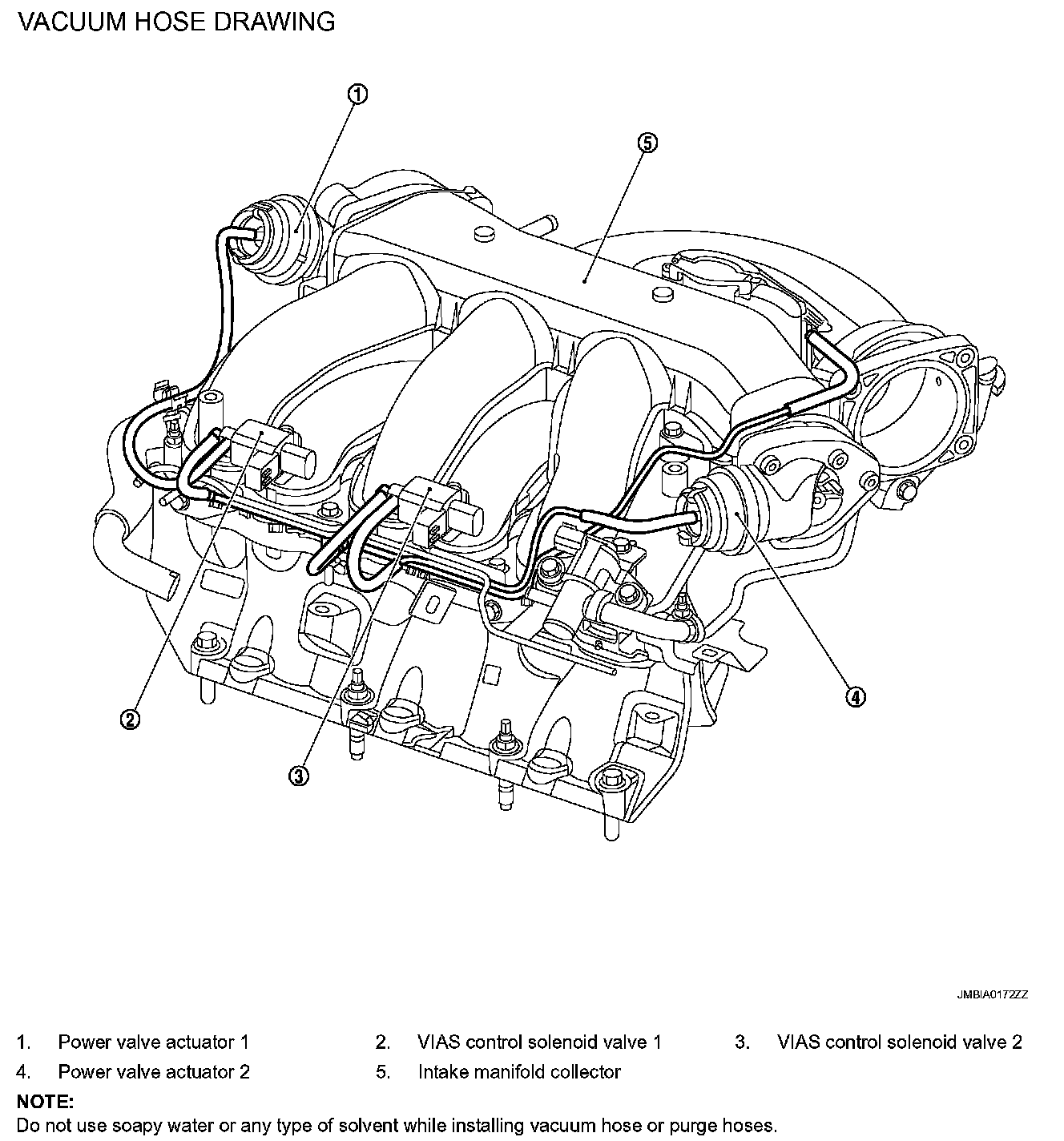 VACUUM HOSE DRAWING

1

5

2

3

4

JMBIA0172ZZ

1. Power valve actuator 1
2. VIAS control solenoid valve 1
3. VIAS control solenoid valve 2
4. Power valve actuator 2
5. Intake manifold collector

NOTE:
Do not use soapy water or any type of solvent while installing vacuum hose or purge hoses.