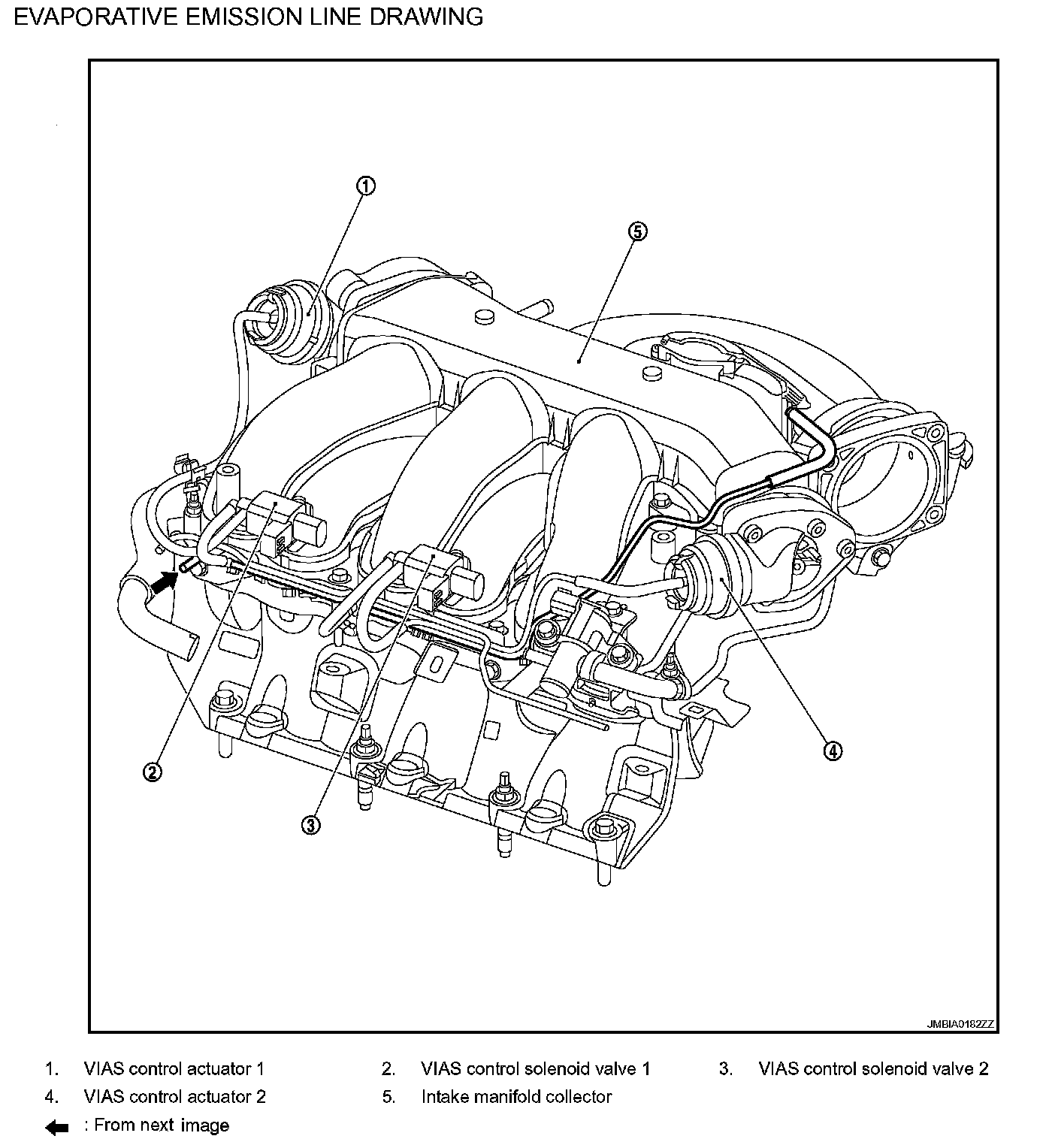 EVAPORATIVE EMISSION LINE DRAWING

1

5

2

3

4

JMBIA0182ZZ

1. VIAS control actuator 1
2. VIAS control solenoid valve 1
3. VIAS control solenoid valve 2
4. VIAS control actuator 2
5. Intake manifold collector

: From next image