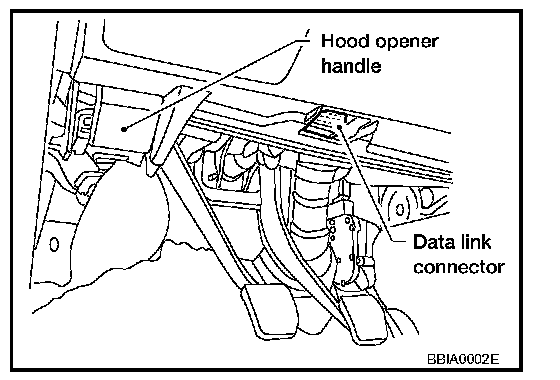 Hood opener handle

Data link connector

BBIA0002E