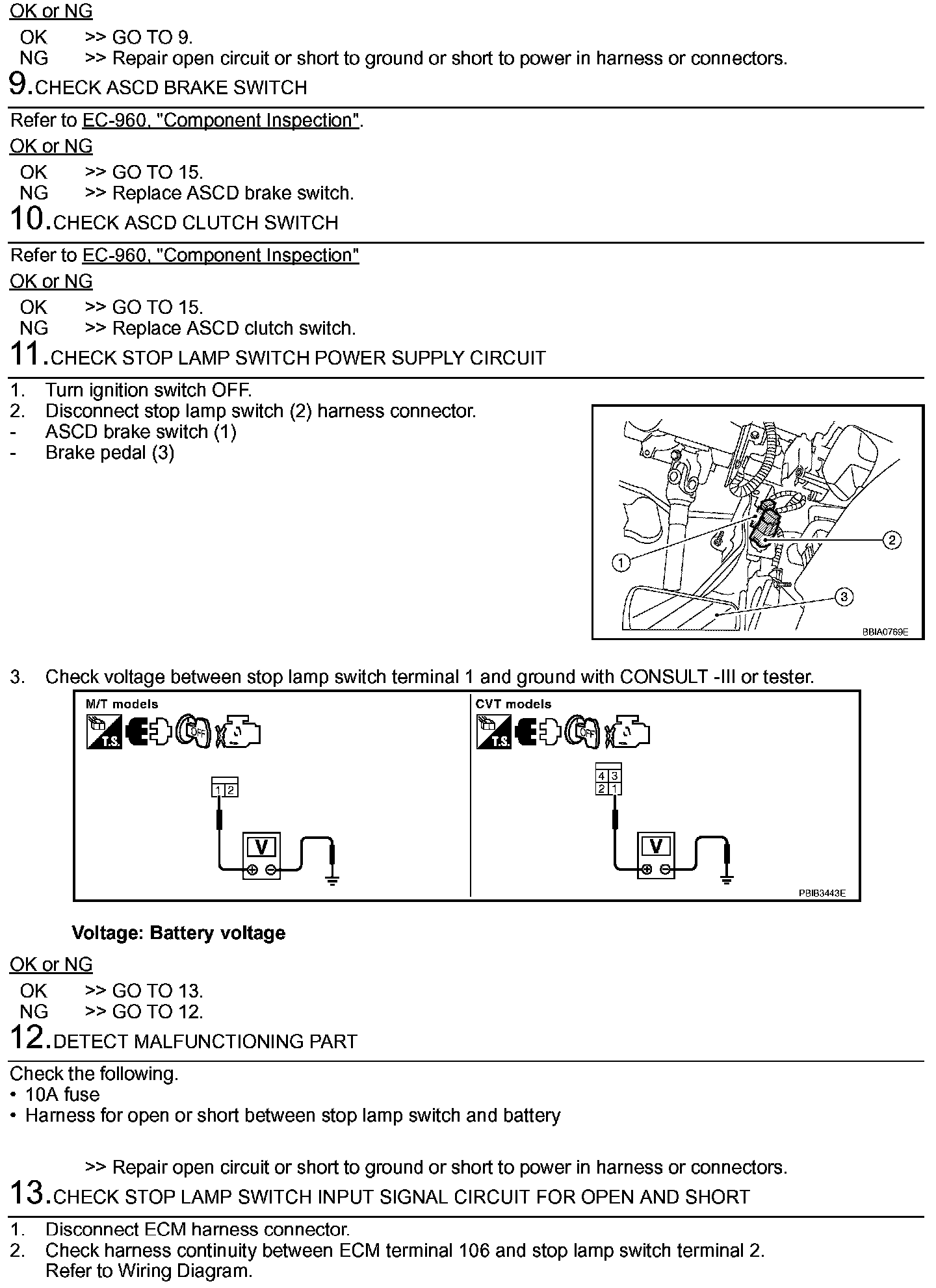 OK or NG

OK >> GO TO 9.
NG >> Repair open circuit or short to ground or short to power in harness or connectors.

9.CHECK ASCD BRAKE SWITCH

Refer to EC-960, "Component Inspection".

OK or NG

OK >> GO TO 15.
NG >> Replace ASCD brake switch.

10.CHECK ASCD CLUTCH SWITCH

Refer to EC-960, "Component Inspection"

OK or NG

OK >> GO TO 15.
NG >> Replace ASCD clutch switch.

11.CHECK STOP LAMP SWITCH POWER SUPPLY CIRCUIT

1. Turn ignition switch OFF.
2. Disconnect stop lamp switch (2) harness connector.
- ASCD brake switch (1)
- Brake pedal (3)

1
2
3
BBIA0769E

3. Check voltage between stop lamp switch terminal 1 and ground with CONSULT -III or tester.

M/T models
T.S.
OFF
1 2
V

CVT models
T.S.
OFF
4 3
2 1
V
PBIB3443E

Voltage: Battery voltage

OK or NG

OK >> GO TO 13.
NG >> GO TO 12.

12.DETECT MALFUNCTIONING PART

Check the following.
• 10A fuse
• Harness for open or short between stop lamp switch and battery

>> Repair open circuit or short to ground or short to power in harness or connectors.

13.CHECK STOP LAMP SWITCH INPUT SIGNAL CIRCUIT FOR OPEN AND SHORT

1. Disconnect ECM harness connector.
2. Check harness continuity between ECM terminal 106 and stop lamp switch terminal 2. Refer to Wiring Diagram.