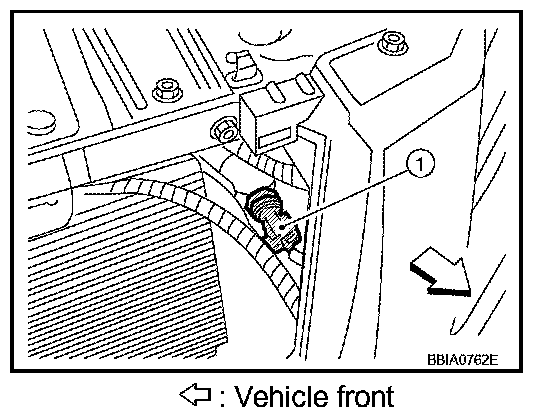 1

BBIA0762E

⇦ : Vehicle front