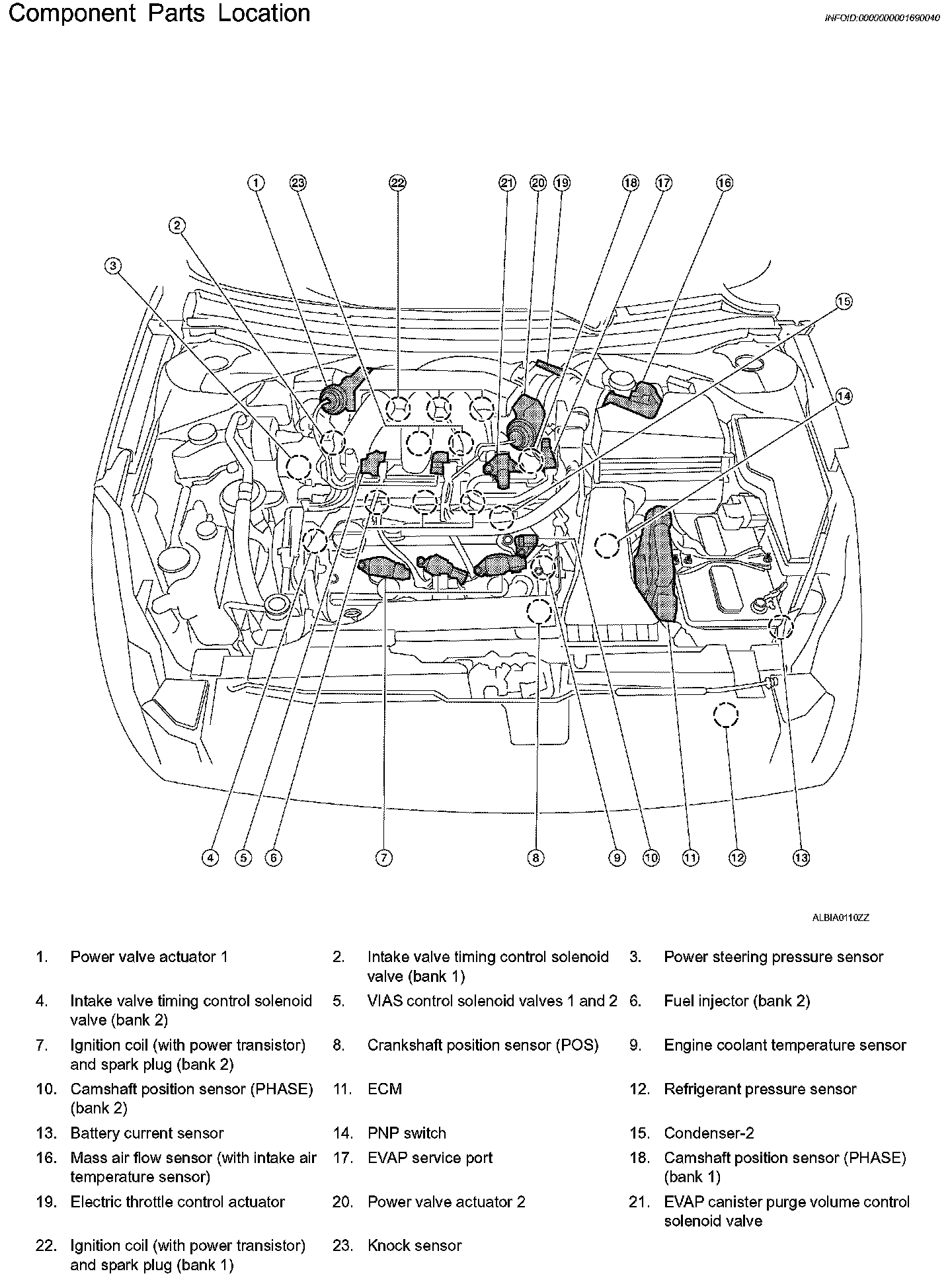 Component Parts Location

INFOID:0000000001690040

1 23 22 21 20 19 18 17 16
2
3
15
14
4 5 6 7 8 9 10 11 12 13

ALBIA0110ZZ

1. Power valve actuator 1
2. Intake valve timing control solenoid valve (bank 1)
3. Power steering pressure sensor
4. Intake valve timing control solenoid valve (bank 2)
5. VIAS control solenoid valves 1 and 2
6. Fuel injector (bank 2)
7. Ignition coil (with power transistor) and spark plug (bank 2)
8. Crankshaft position sensor (POS)
9. Engine coolant temperature sensor
10. Camshaft position sensor (PHASE) (bank 2)
11. ECM
12. Refrigerant pressure sensor
13. Battery current sensor
14. PNP switch
15. Condenser-2
16. Mass air flow sensor (with intake air temperature sensor)
17. EVAP service port
18. Camshaft position sensor (PHASE) (bank 1)
19. Electric throttle control actuator
20. Power valve actuator 2
21. EVAP canister purge volume control solenoid valve
22. Ignition coil (with power transistor) and spark plug (bank 1)
23. Knock sensor