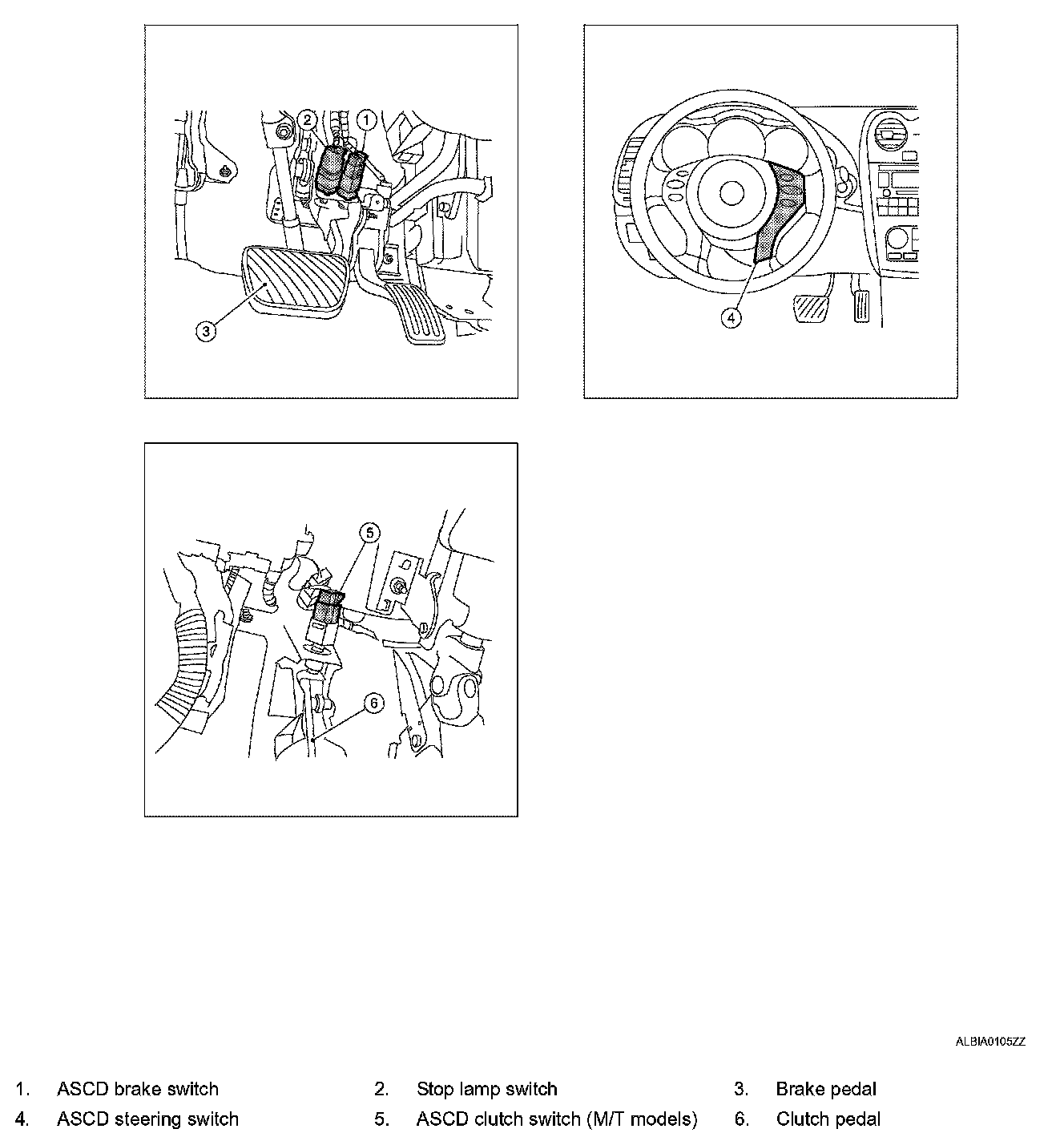 2
1
3
4
5
6

ALBIA0105ZZ

1. ASCD brake switch
2. Stop lamp switch
3. Brake pedal
4. ASCD steering switch
5. ASCD clutch switch (M/T models)
6. Clutch pedal