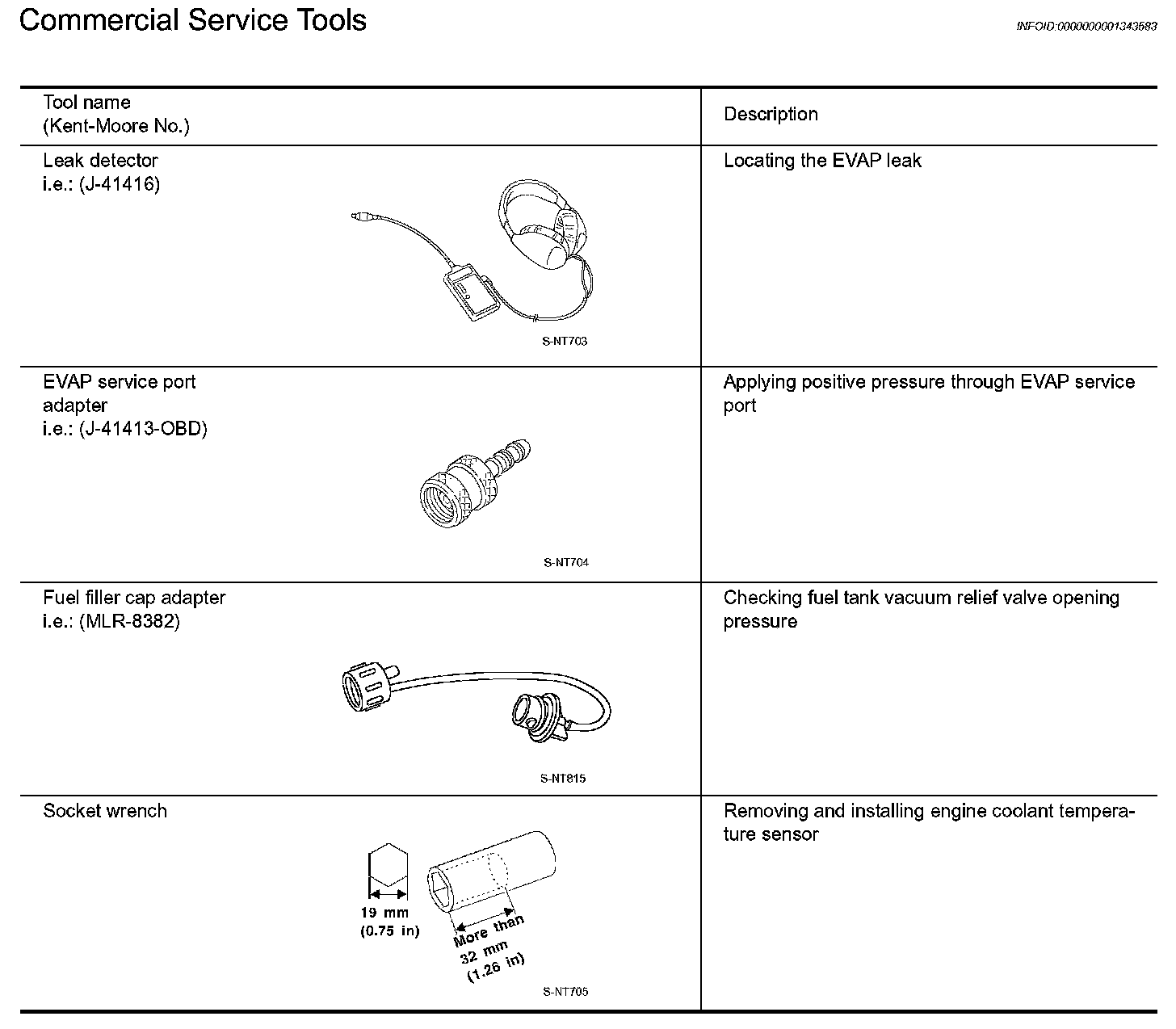 Commercial Service Tools

INFOID:0000000001343583

| Tool name (Kent-Moore No.) | Description |
|---|---|
| Leak detector i.e.: (J-41416) S-NT703 | Locating the EVAP leak |
| EVAP service port adapter i.e.: (J-41413-OBD) S-NT704 | Applying positive pressure through EVAP service port |
| Fuel filler cap adapter i.e.: (MLR-8382) S-NT815 | Checking fuel tank vacuum relief valve opening pressure |
| Socket wrench 19 mm (0.75 in) More than 32 mm (1.26 in) S-NT705 | Removing and installing engine coolant temperature sensor |