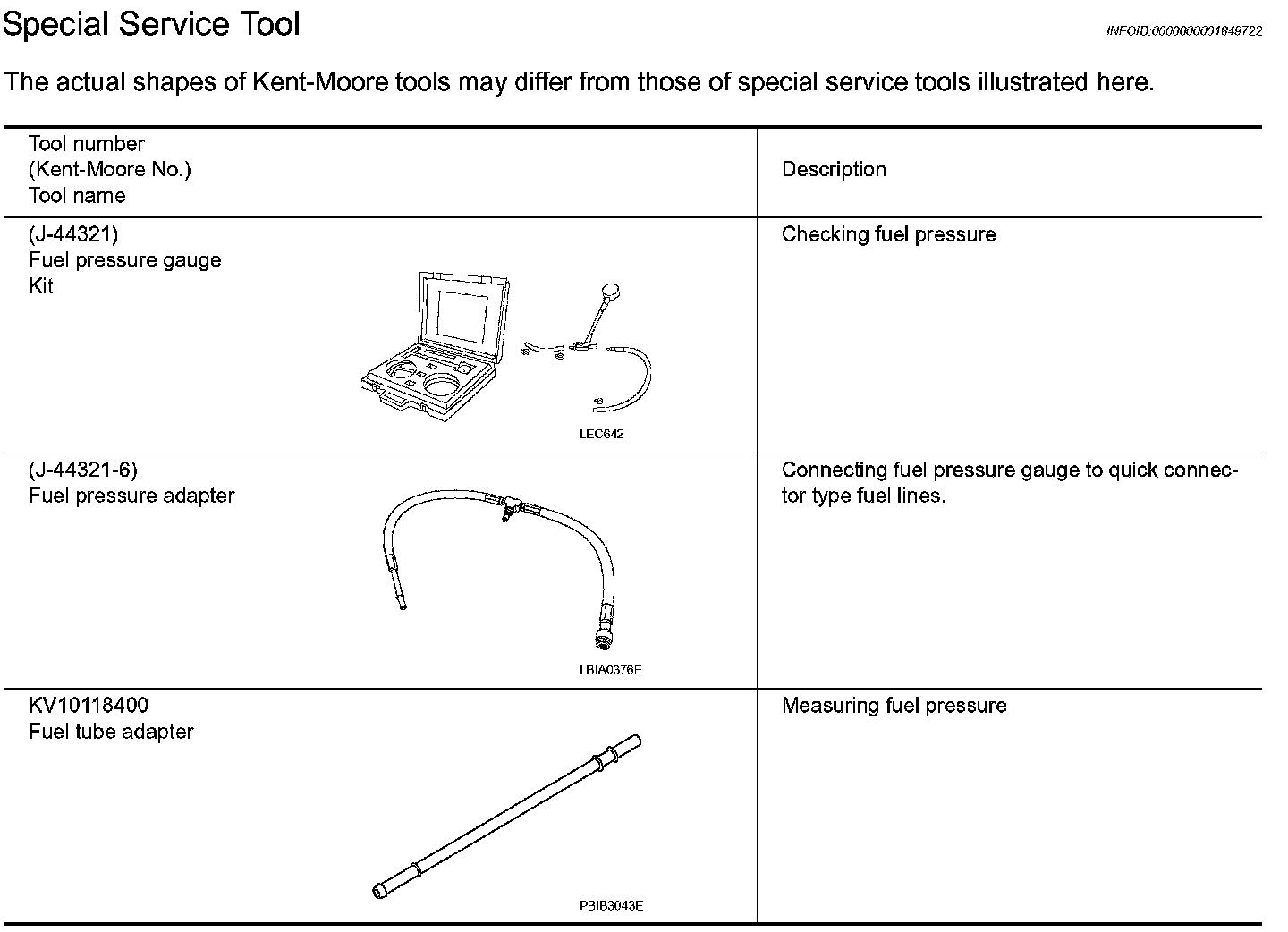 Special Service Tool

INFOID:0000000001849722

The actual shapes of Kent-Moore tools may differ from those of special service tools illustrated here.

| Tool number (Kent-Moore No.) Tool name | Description |
|---|---|
| (J-44321) Fuel pressure gauge Kit LEC642 | Checking fuel pressure |
| (J-44321-6) Fuel pressure adapter LBIA0376E | Connecting fuel pressure gauge to quick connector type fuel lines. |
| KV10118400 Fuel tube adapter PBIB3043E | Measuring fuel pressure |