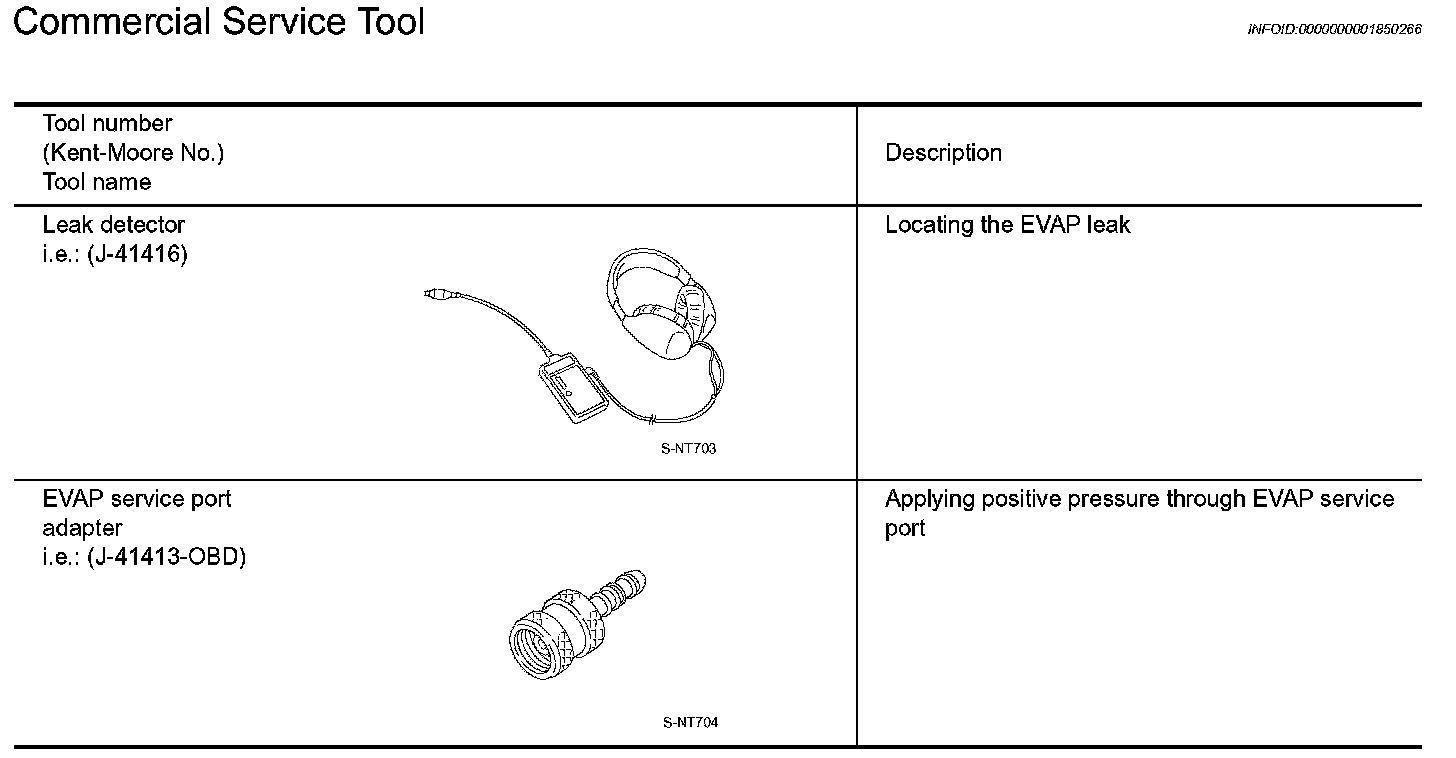 Commercial Service Tool

INFOID:0000000001850266

| Tool number (Kent-Moore No.) Tool name | Description |
|---|---|
| Leak detector i.e.: (J-41416) S-NT703 | Locating the EVAP leak |
| EVAP service port adapter i.e.: (J-41413-OBD) S-NT704 | Applying positive pressure through EVAP service port |