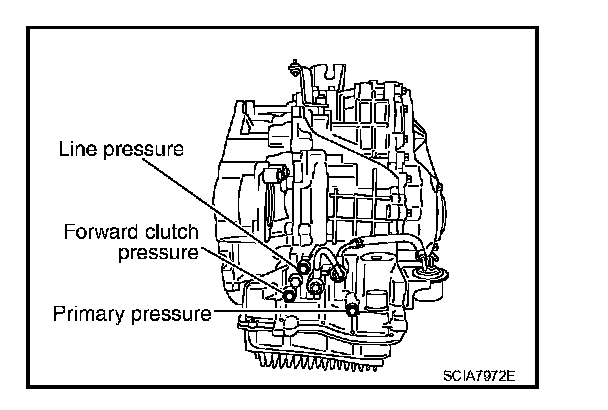 Line pressure

Forward clutch pressure

Primary pressure

SCIA7972E