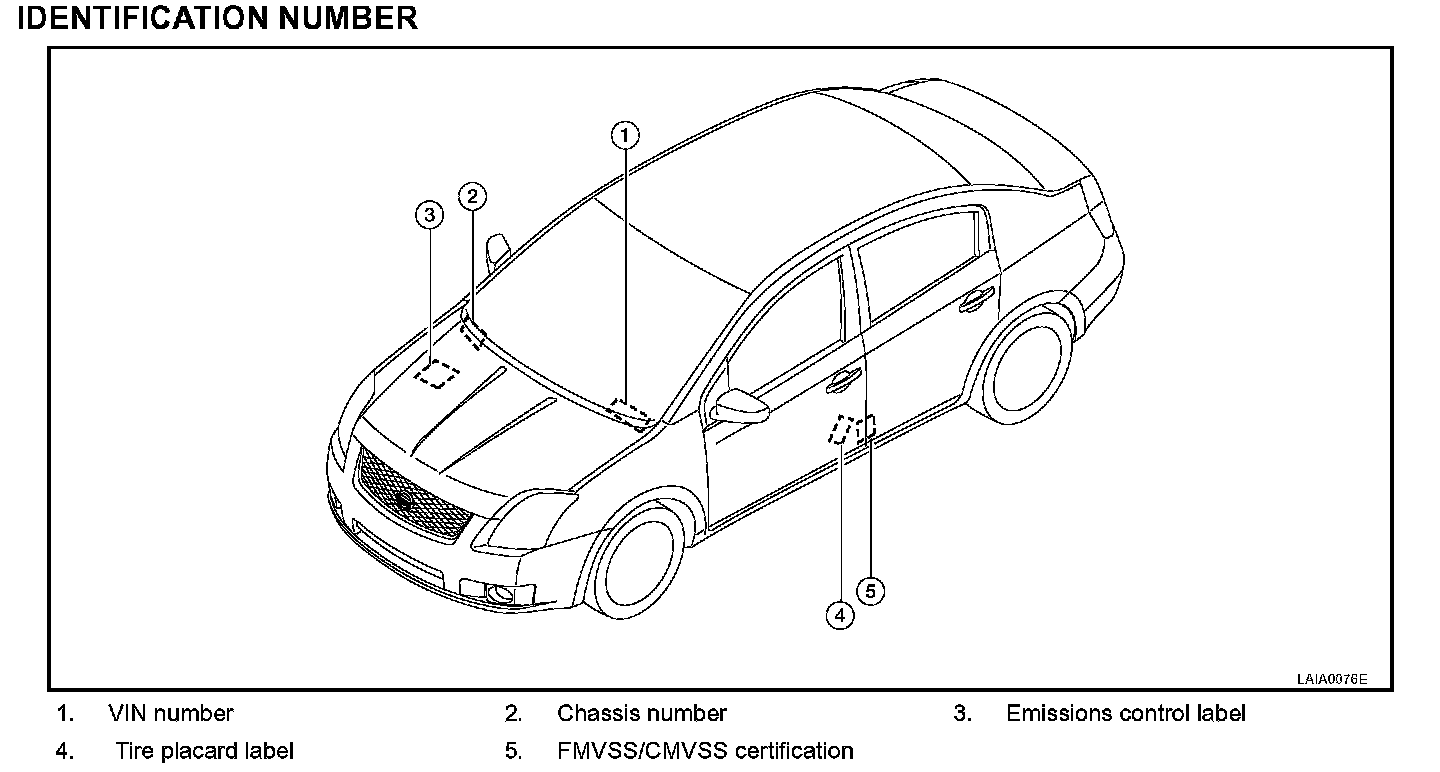 IDENTIFICATION NUMBER

1

2

3

4

5

LAIA0076E

1. VIN number
2. Chassis number
3. Emissions control label
4. Tire placard label
5. FMVSS/CMVSS certification