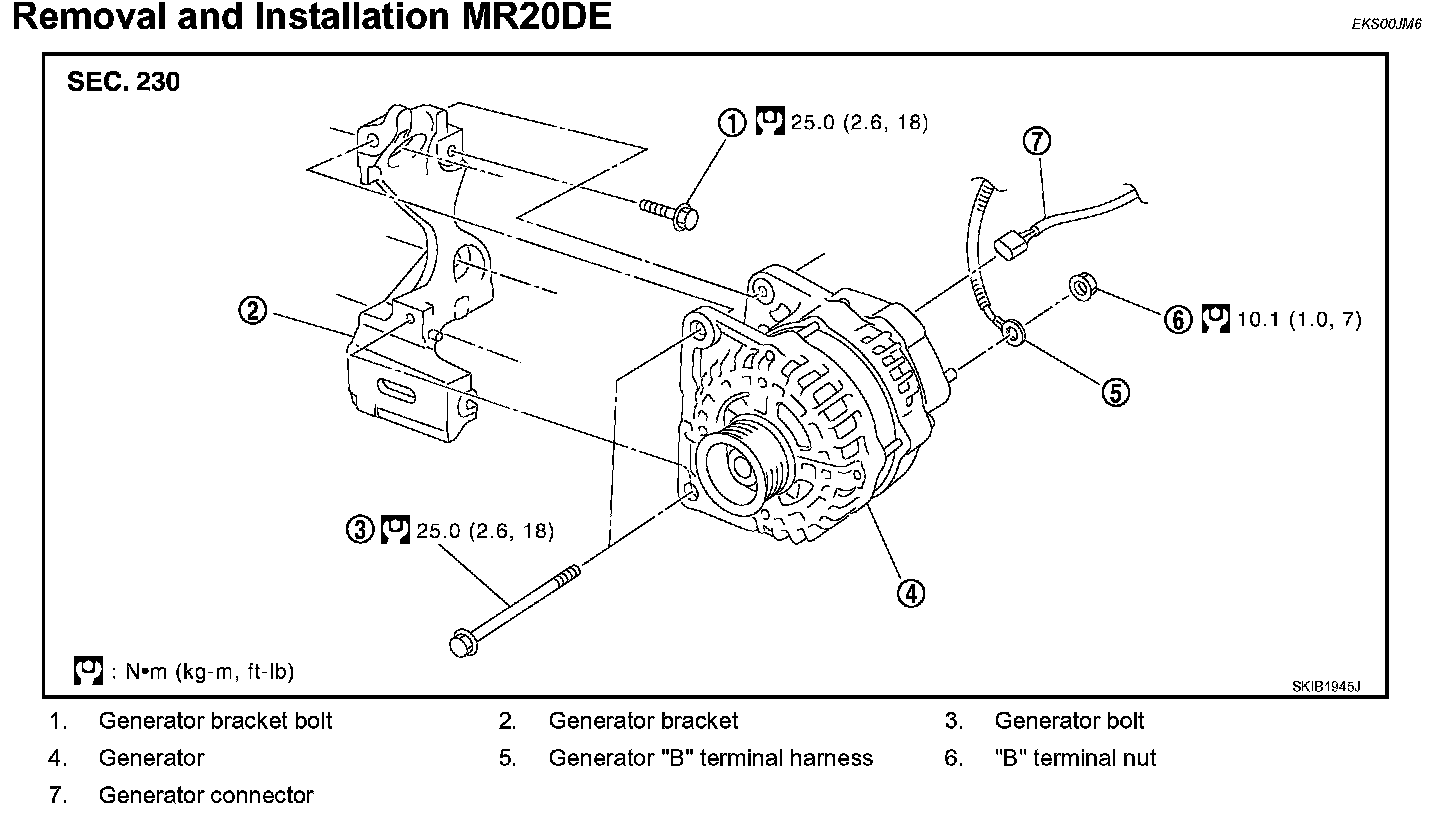 Removal and Installation MR20DE

EKS00JM6

SEC. 230

① 25.0 (2.6, 18)

⑦

②

⑥ 10.1 (1.0, 7)

⑤

③ 25.0 (2.6, 18)

④

: N•m (kg-m, ft-lb)

SKIB1945J

1. Generator bracket bolt
2. Generator bracket
3. Generator bolt
4. Generator
5. Generator "B" terminal harness
6. "B" terminal nut
7. Generator connector