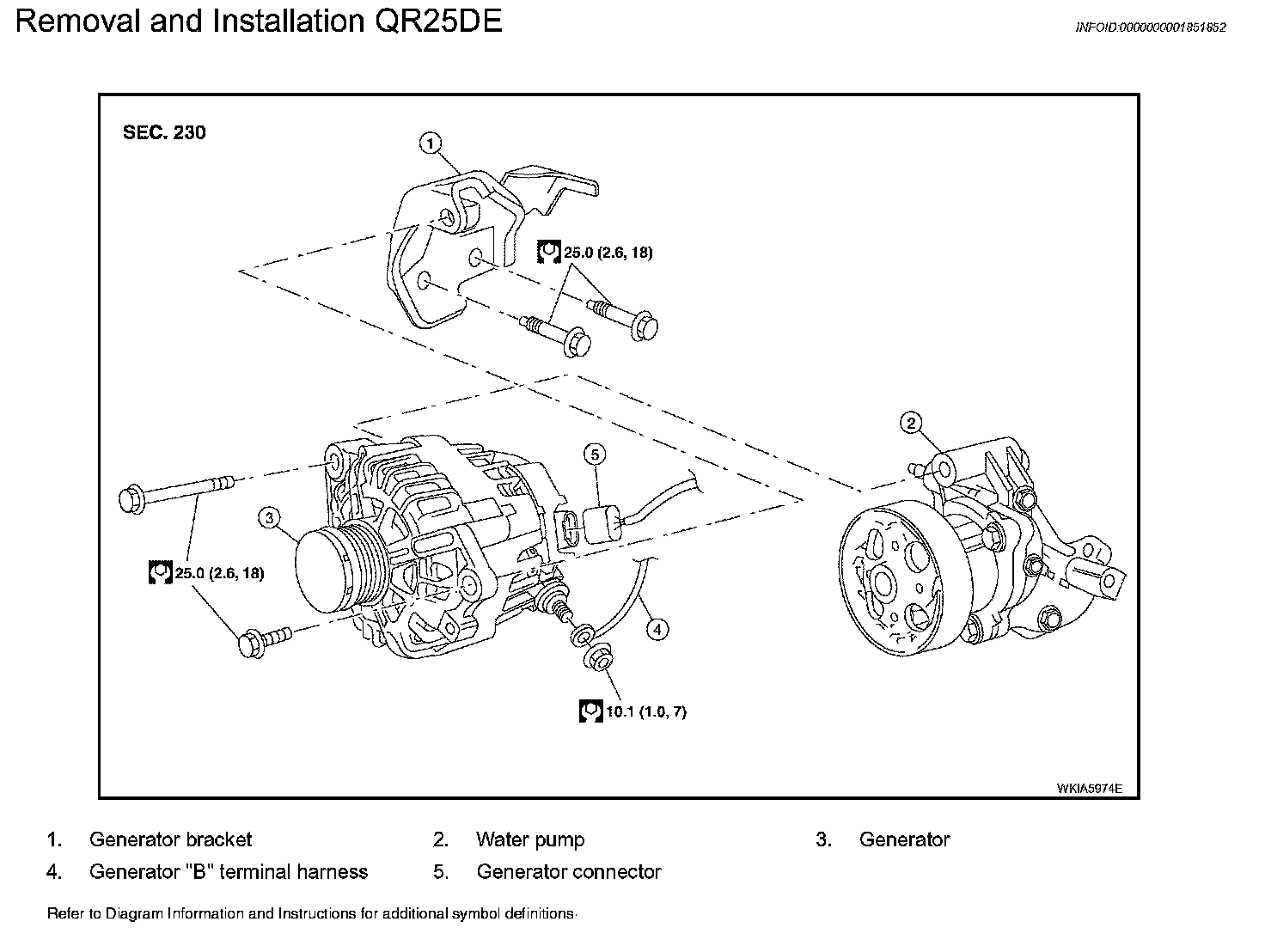 Removal and Installation QR25DE

INFOID:0000000001851852

SEC. 230

1

25.0 (2.6, 18)

2

5

3

25.0 (2.6, 18)

4

10.1 (1.0, 7)

WKIA5974E

1. Generator bracket
2. Water pump
3. Generator
4. Generator "B" terminal harness
5. Generator connector

Refer to Diagram Information and Instructions for additional symbol definitions.