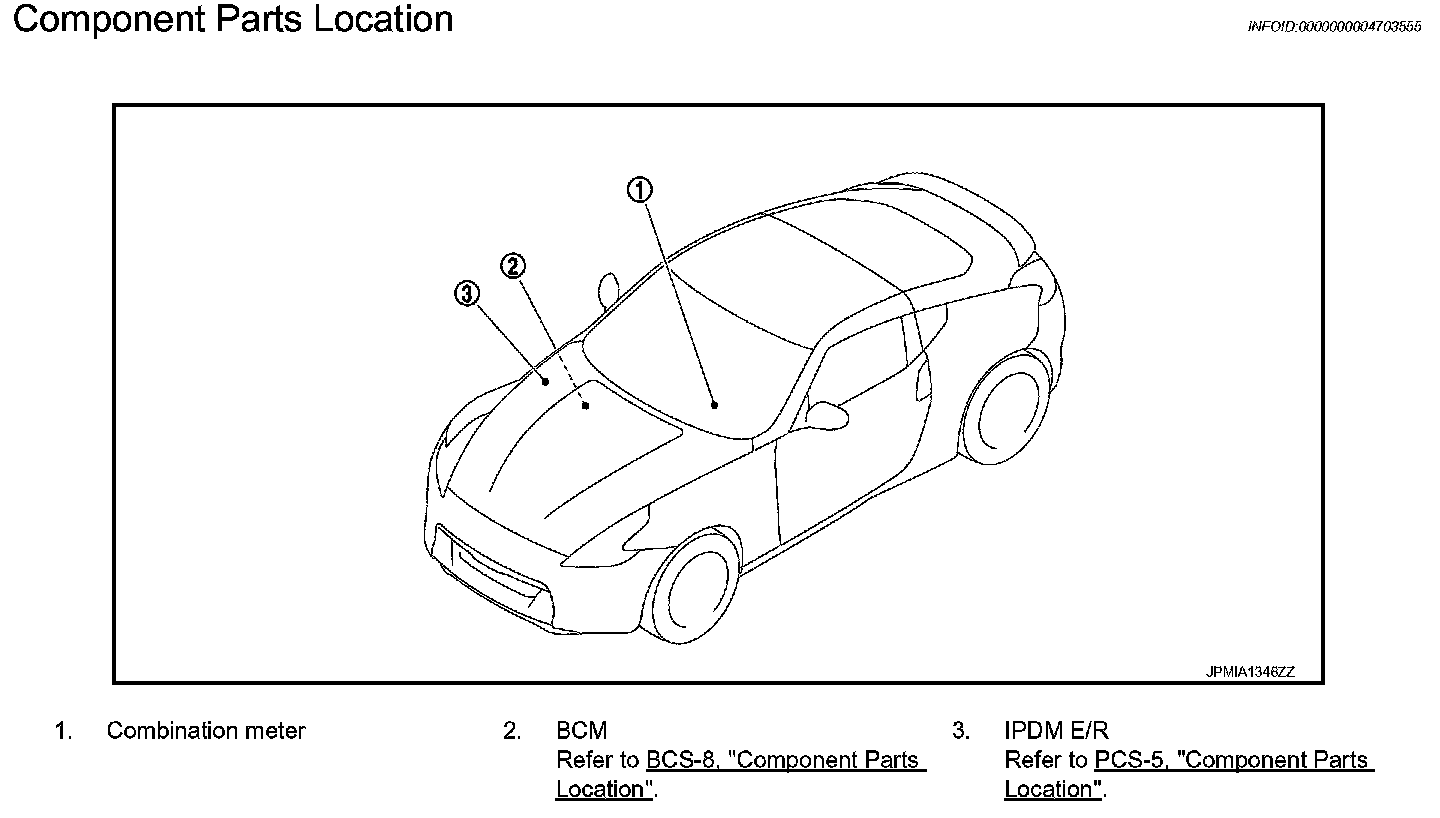 Component Parts Location

INFOID:0000000004703555

①
②
③

JPMIA1346ZZ

1. Combination meter

2. BCM
Refer to BCS-8, "Component Parts Location".

3. IPDM E/R
Refer to PCS-5, "Component Parts Location".