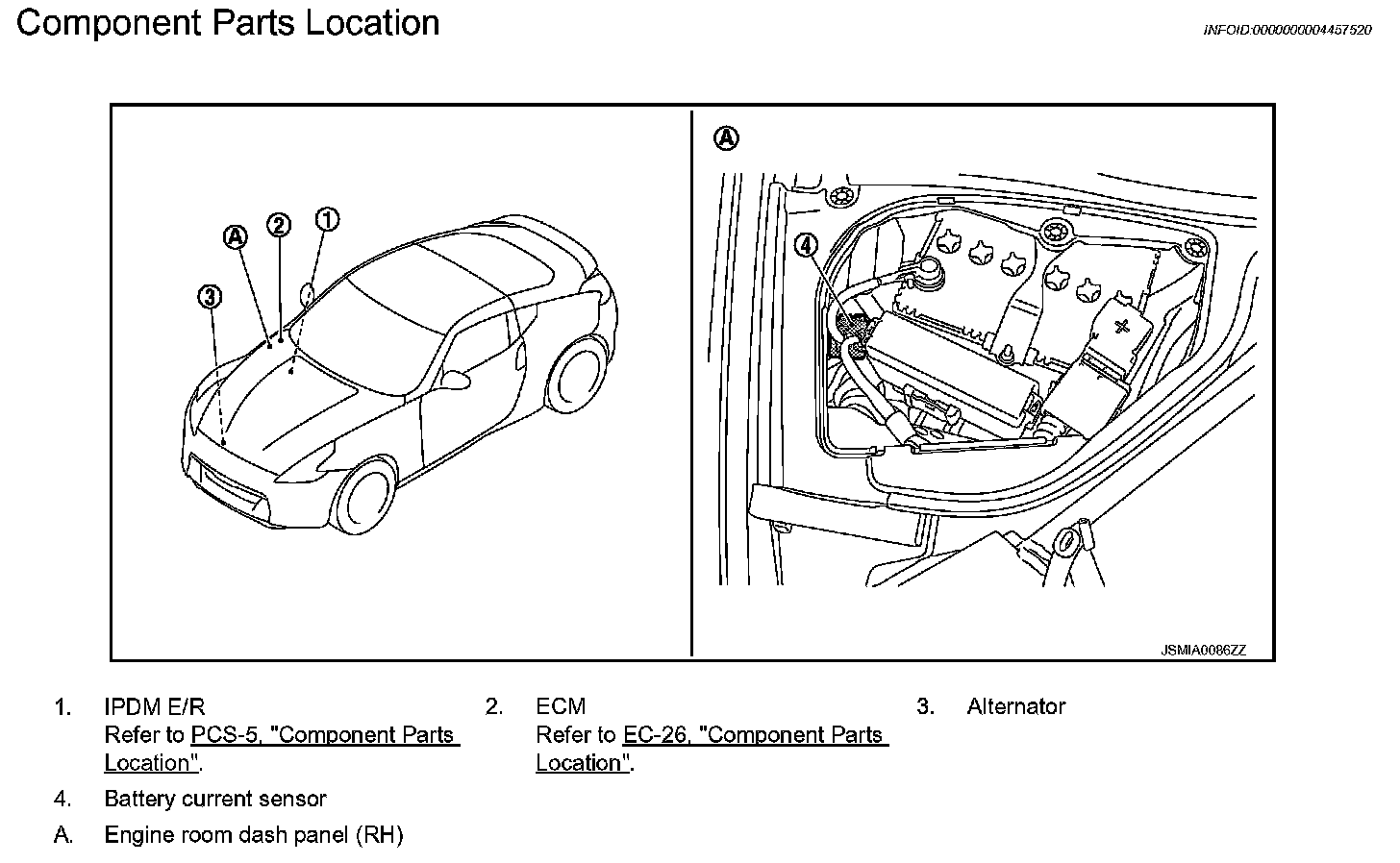 Component Parts Location

INFOID:0000000004457520

A
2
1
3
A
4

JSMIA0086ZZ

1. IPDM E/R
Refer to PCS-5, "Component Parts Location".

2. ECM
Refer to EC-26, "Component Parts Location".

3. Alternator

4. Battery current sensor

A. Engine room dash panel (RH)