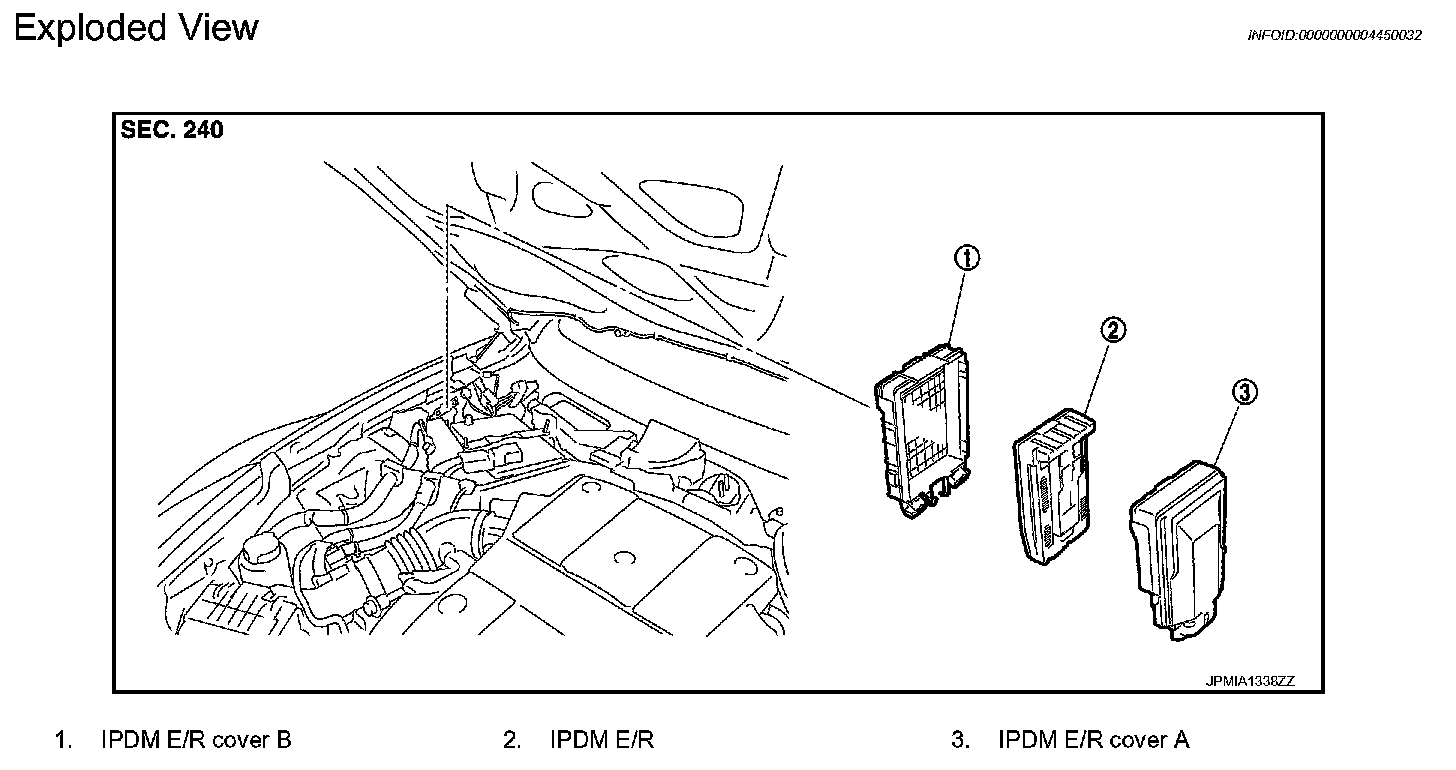 Exploded View

INFOID:0000000004450032

SEC. 240

①

②

③

JPMIA1338ZZ

1. IPDM E/R cover B

2. IPDM E/R

3. IPDM E/R cover A