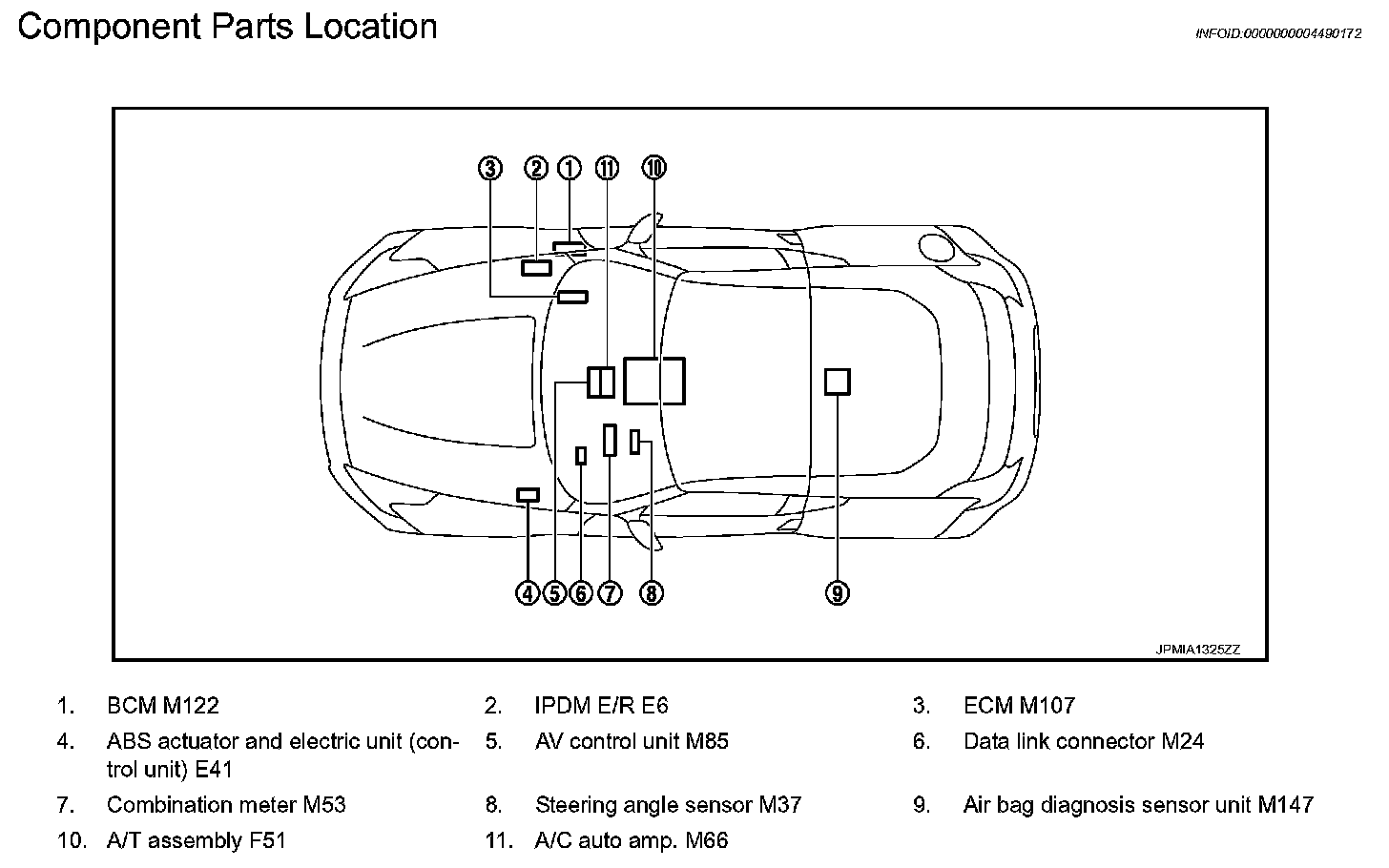 Component Parts Location

INFOID:0000000004490172

③ ② ① ⑪ ⑩

④ ⑤ ⑥ ⑦ ⑧ ⑨

JPMIA1325ZZ

1. BCM M122
2. IPDM E/R E6
3. ECM M107
4. ABS actuator and electric unit (control unit) E41
5. AV control unit M85
6. Data link connector M24
7. Combination meter M53
8. Steering angle sensor M37
9. Air bag diagnosis sensor unit M147
10. A/T assembly F51
11. A/C auto amp. M66