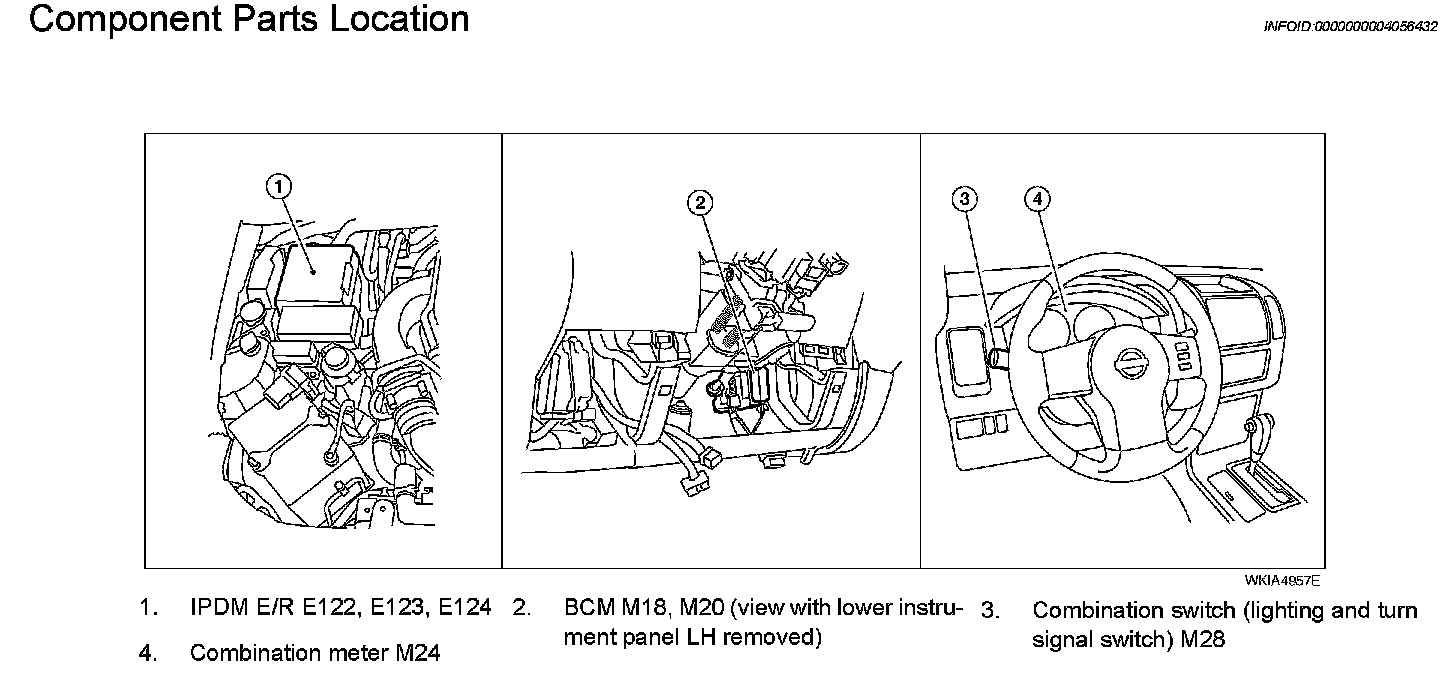 Component Parts Location

INFOID:0000000004056432

1

2

3

4

WKIA4957E

1. IPDM E/R E122, E123, E124

2. BCM M18, M20 (view with lower instrument panel LH removed)

3. Combination switch (lighting and turn signal switch) M28

4. Combination meter M24