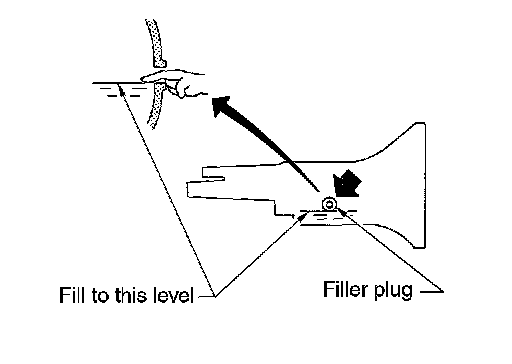 Fill to this level

Filler plug