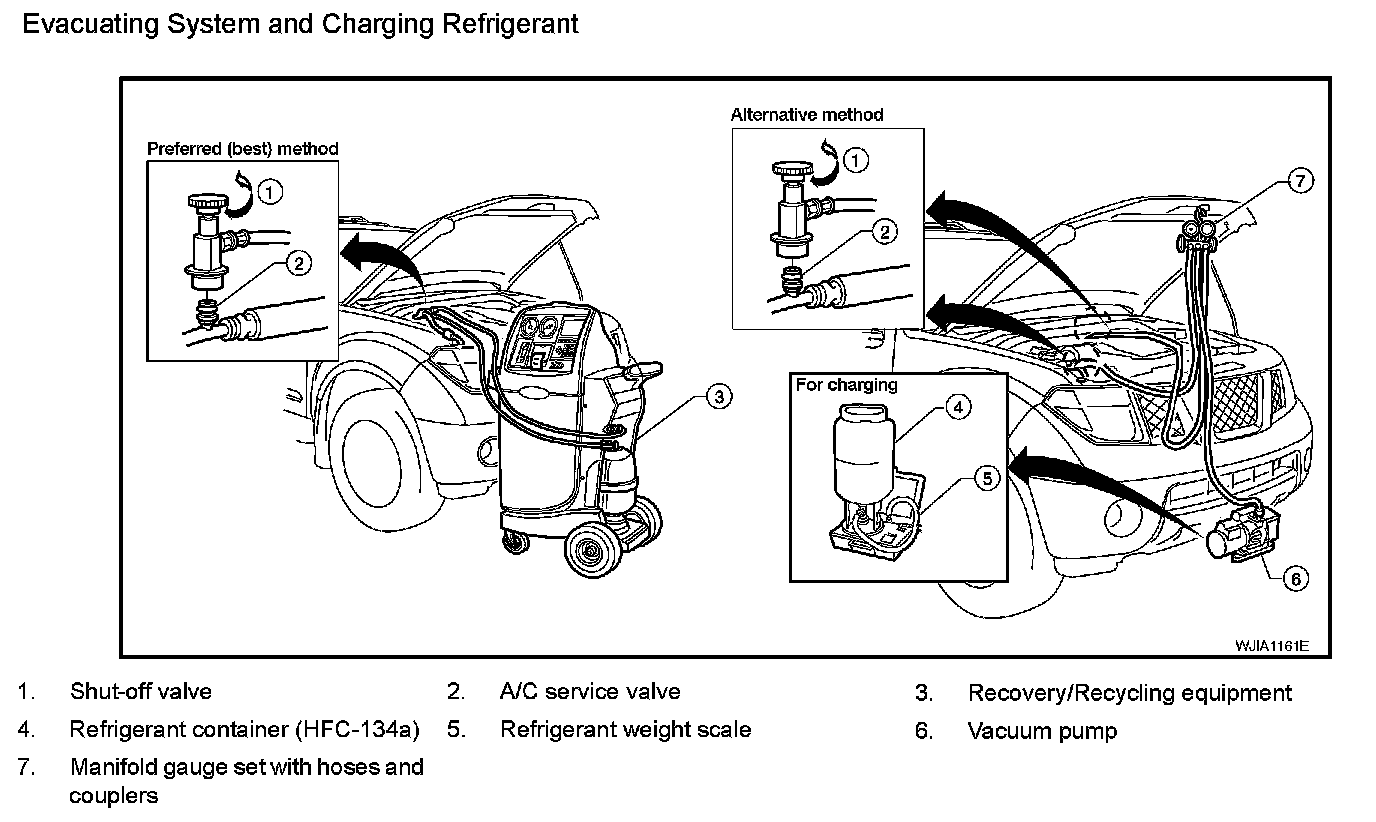 Evacuating System and Charging Refrigerant

Preferred (best) method

1

2

3

Alternative method

1

2

7

For charging

4

5

6

WJIA1161E

1. Shut-off valve
2. A/C service valve
3. Recovery/Recycling equipment
4. Refrigerant container (HFC-134a)
5. Refrigerant weight scale
6. Vacuum pump
7. Manifold gauge set with hoses and couplers