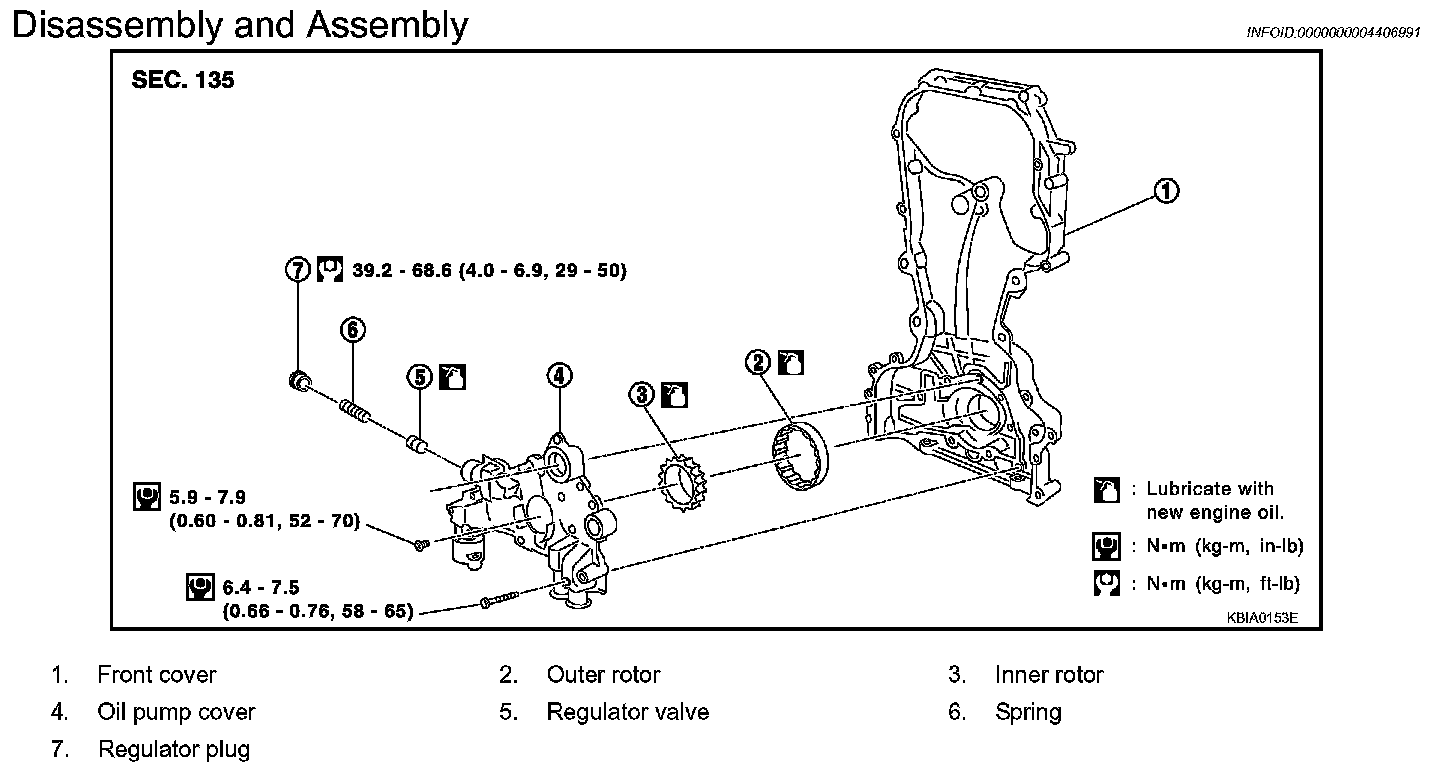 Disassembly and Assembly

INFOID:0000000004406991

SEC. 135

1

7 39.2 - 68.6 (4.0 - 6.9, 29 - 50)

6

5

4

3

2

5.9 - 7.9
(0.60 - 0.81, 52 - 70)

6.4 - 7.5
(0.66 - 0.76, 58 - 65)

: Lubricate with new engine oil.

: N•m (kg-m, in-lb)

: N•m (kg-m, ft-lb)

KBIA0153E

1. Front cover
2. Outer rotor
3. Inner rotor
4. Oil pump cover
5. Regulator valve
6. Spring
7. Regulator plug