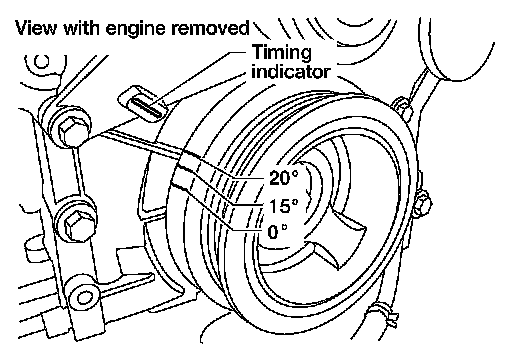 View with engine removed

Timing indicator

20°

15°

0°