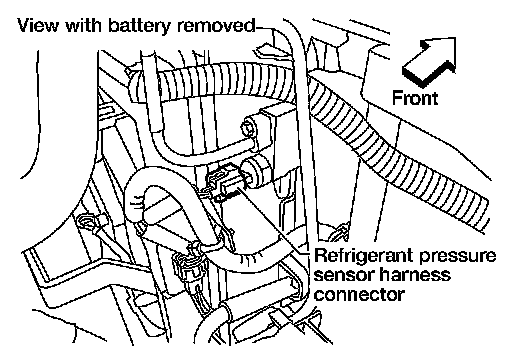 View with battery removed

Front

Refrigerant pressure sensor harness connector