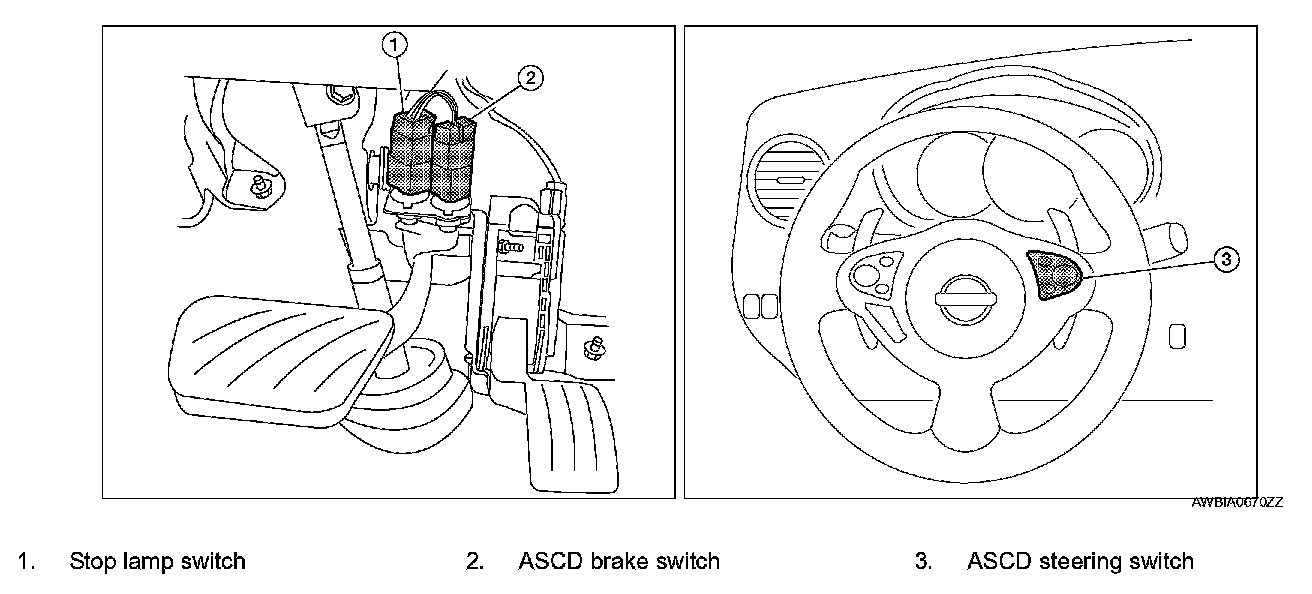 1

2

3

AWBIA0670ZZ

1. Stop lamp switch

2. ASCD brake switch

3. ASCD steering switch