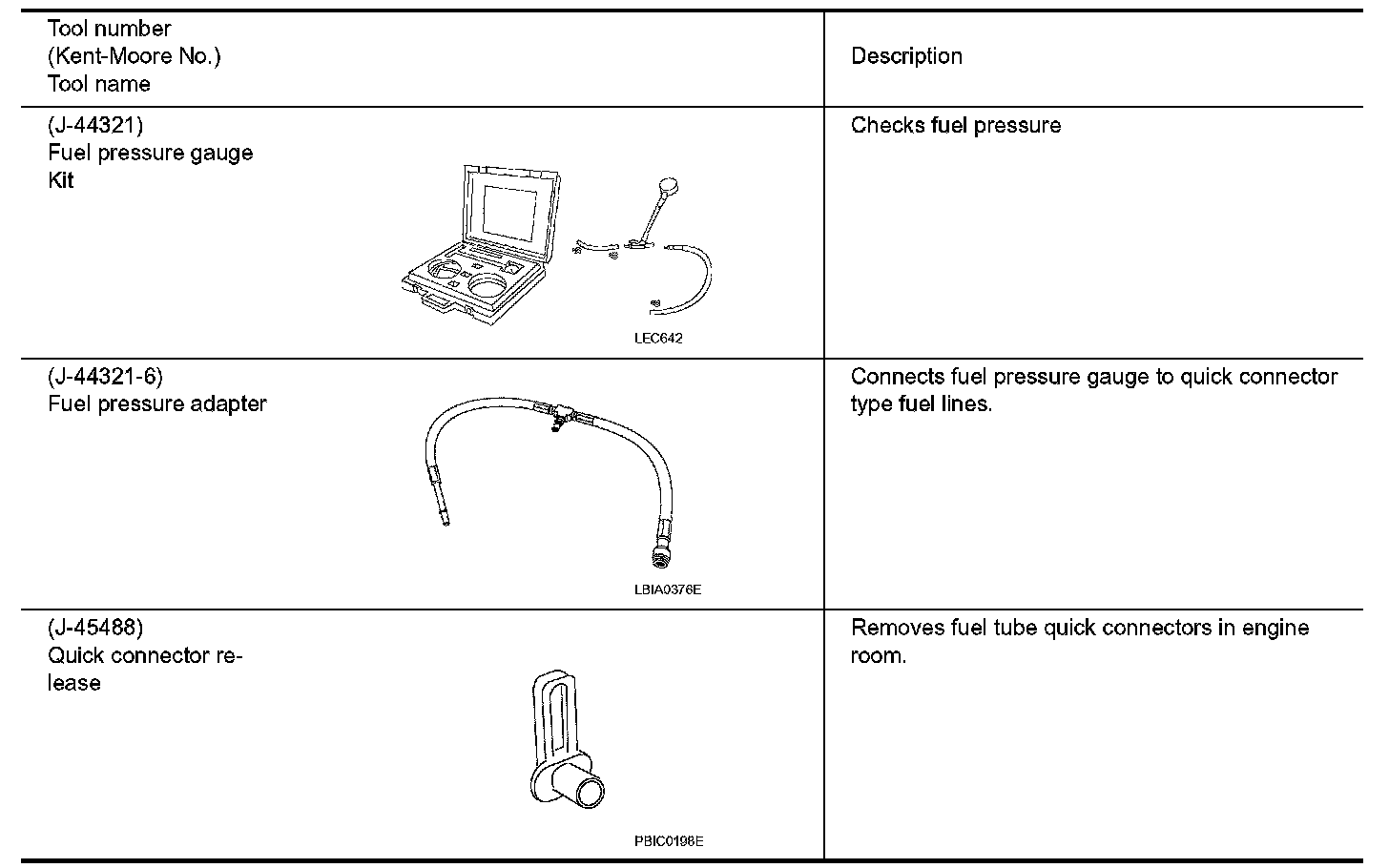 | Tool number (Kent-Moore No.) Tool name | Description |
|---|---|
| (J-44321) Fuel pressure gauge Kit LEC642 | Checks fuel pressure |
| (J-44321-6) Fuel pressure adapter LBIA0376E | Connects fuel pressure gauge to quick connector type fuel lines. |
| (J-45488) Quick connector release PBIC0198E | Removes fuel tube quick connectors in engine room. |