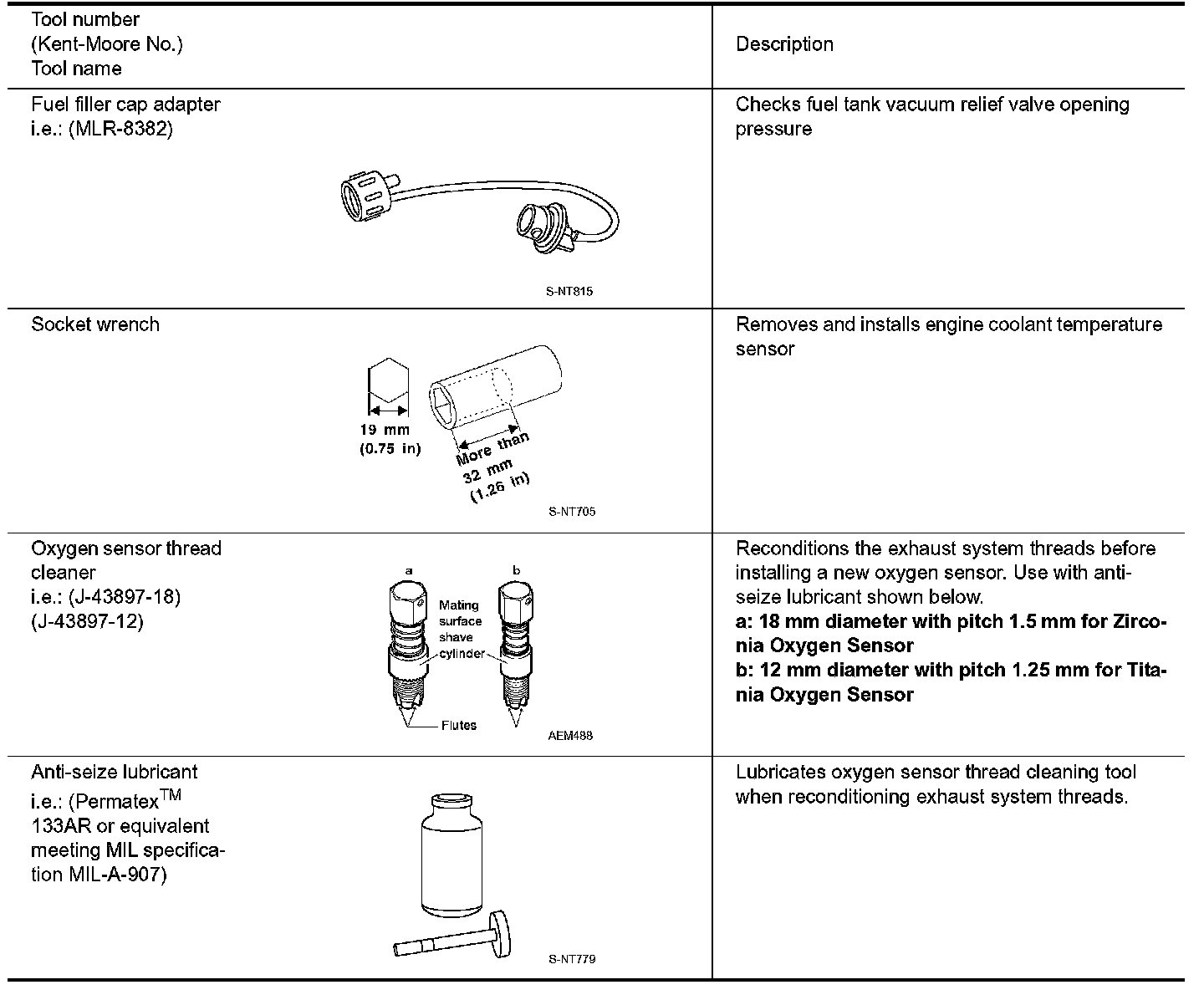 | Tool number (Kent-Moore No.) Tool name | Description |
|---|---|
| Fuel filler cap adapter i.e.: (MLR-8382) S-NT815 | Checks fuel tank vacuum relief valve opening pressure |
| Socket wrench 19 mm (0.75 in) More than 32 mm (1.26 in) S-NT705 | Removes and installs engine coolant temperature sensor |
| Oxygen sensor thread cleaner i.e.: (J-43897-18) (J-43897-12) a b Mating surface shave cylinder Flutes AEM488 | Reconditions the exhaust system threads before installing a new oxygen sensor. Use with anti-seize lubricant shown below. **a: 18 mm diameter with pitch 1.5 mm for Zirconia Oxygen Sensor** **b: 12 mm diameter with pitch 1.25 mm for Titania Oxygen Sensor** |
| Anti-seize lubricant i.e.: (Permatex$^{TM}$ 133AR or equivalent meeting MIL specification MIL-A-907) S-NT779 | Lubricates oxygen sensor thread cleaning tool when reconditioning exhaust system threads. |