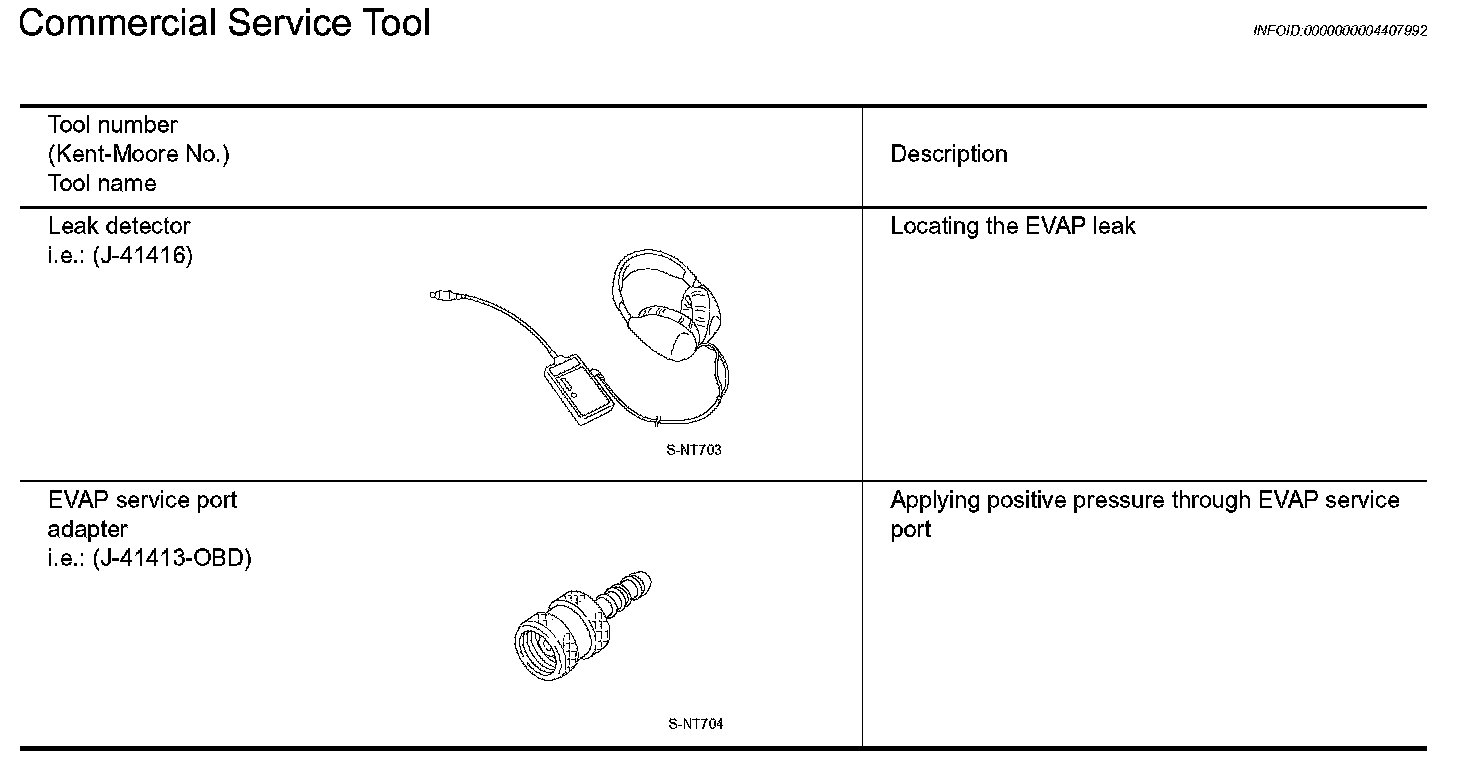 Commercial Service Tool

INFOID:0000000004407992

| Tool number (Kent-Moore No.) Tool name | Description |
|---|---|
| Leak detector i.e.: (J-41416) S-NT703 | Locating the EVAP leak |
| EVAP service port adapter i.e.: (J-41413-OBD) S-NT704 | Applying positive pressure through EVAP service port |