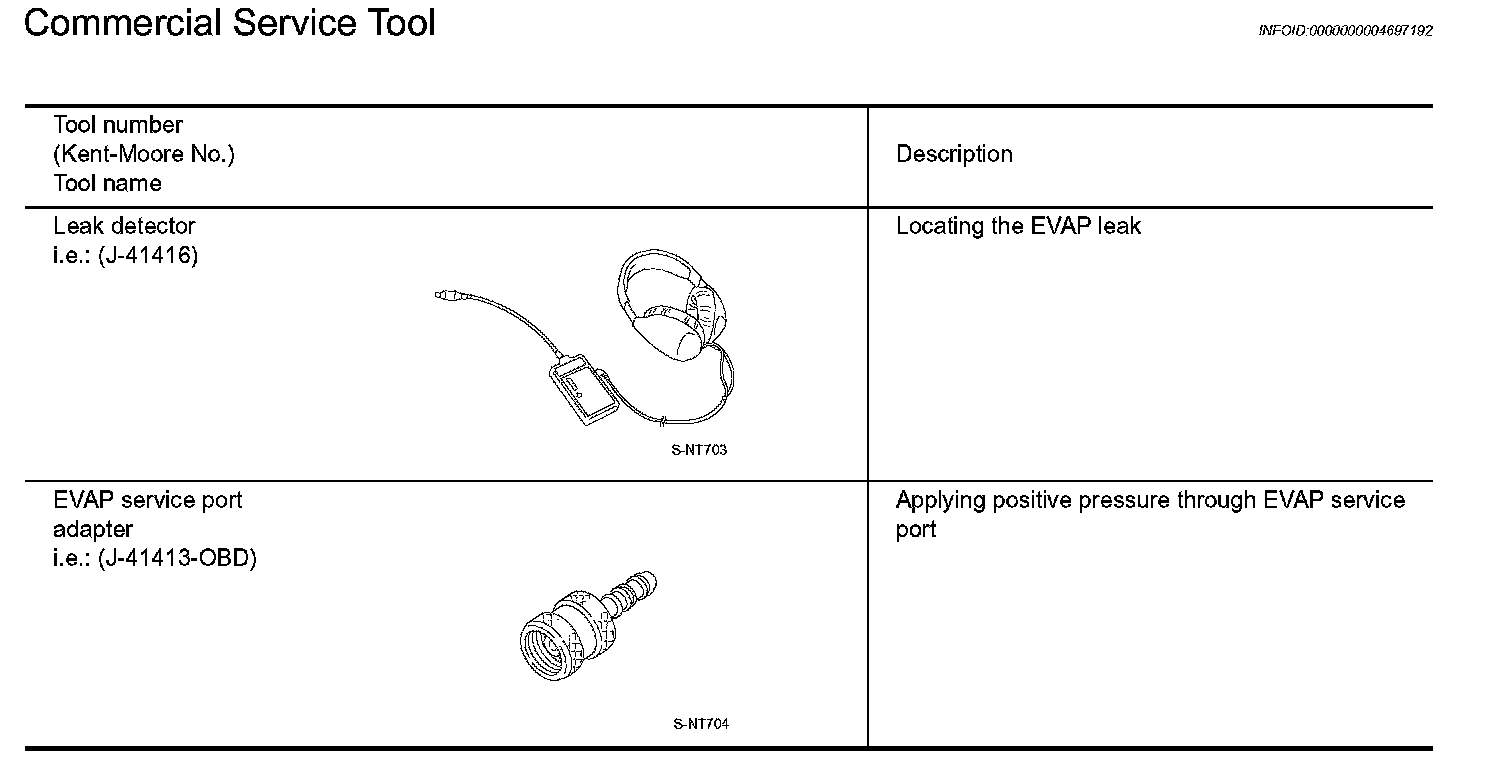 Commercial Service Tool

INFOID:0000000004697192

| Tool number (Kent-Moore No.) Tool name | Description |
|---|---|
| Leak detector i.e.: (J-41416) S-NT703 | Locating the EVAP leak |
| EVAP service port adapter i.e.: (J-41413-OBD) S-NT704 | Applying positive pressure through EVAP service port |