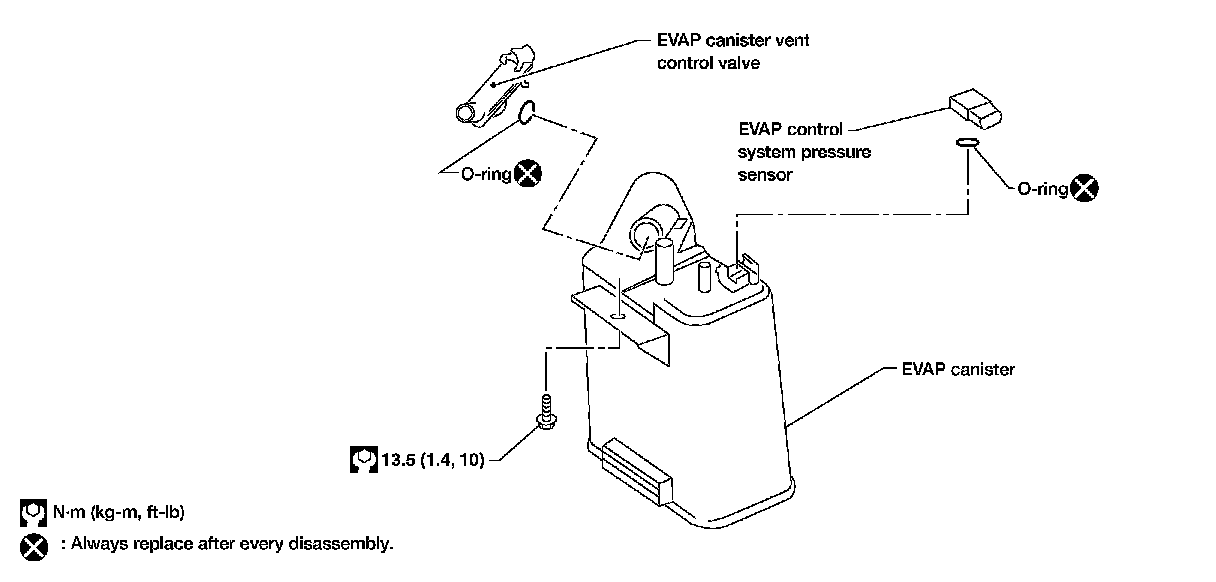 EVAP canister vent control valve

O-ring

EVAP control system pressure sensor

O-ring

EVAP canister

13.5 (1.4, 10)

N·m (kg-m, ft-lb)

: Always replace after every disassembly.