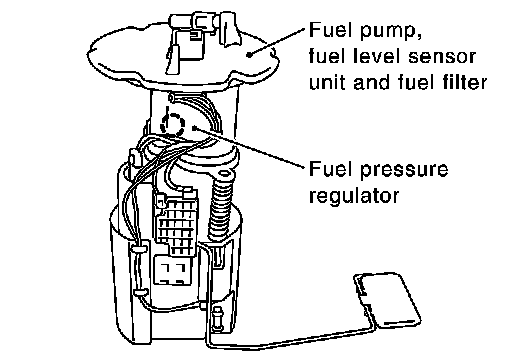 Fuel pump, fuel level sensor unit and fuel filter

Fuel pressure regulator