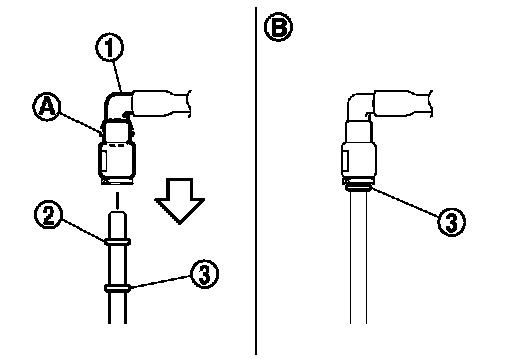 1
A
2
3
B
3