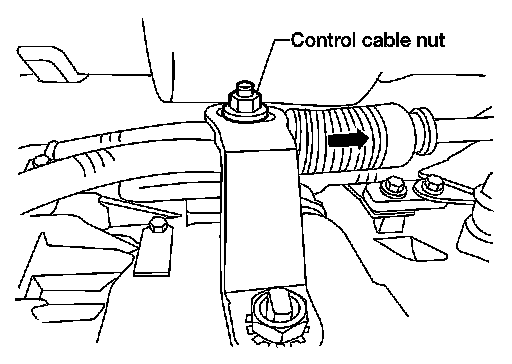 Control cable nut