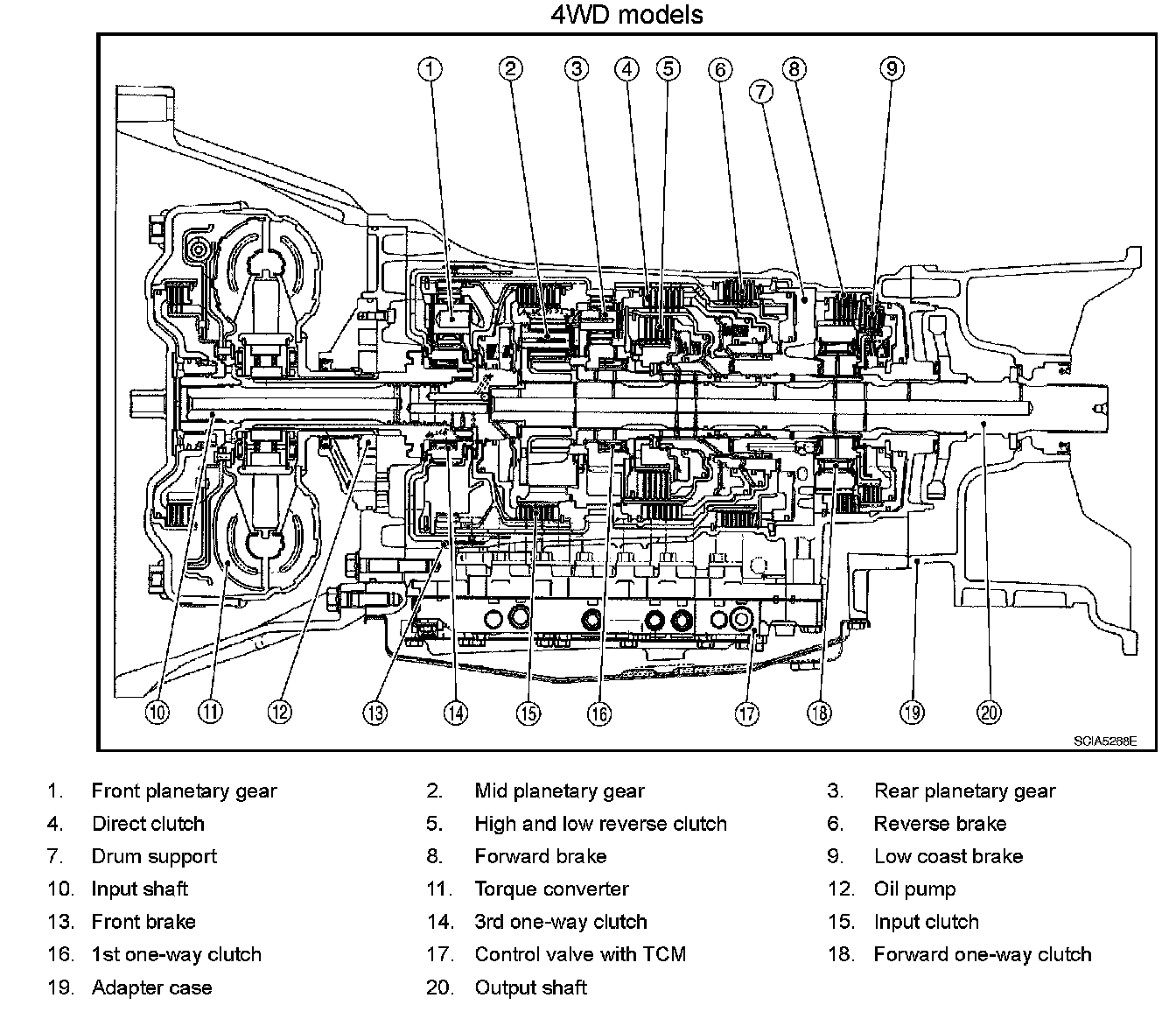 4WD models

1 2 3 4 5 6 7 8 9

10 11 12 13 14 15 16 17 18 19 20

SCIA5268E

1. Front planetary gear
2. Mid planetary gear
3. Rear planetary gear
4. Direct clutch
5. High and low reverse clutch
6. Reverse brake
7. Drum support
8. Forward brake
9. Low coast brake
10. Input shaft
11. Torque converter
12. Oil pump
13. Front brake
14. 3rd one-way clutch
15. Input clutch
16. 1st one-way clutch
17. Control valve with TCM
18. Forward one-way clutch
19. Adapter case
20. Output shaft