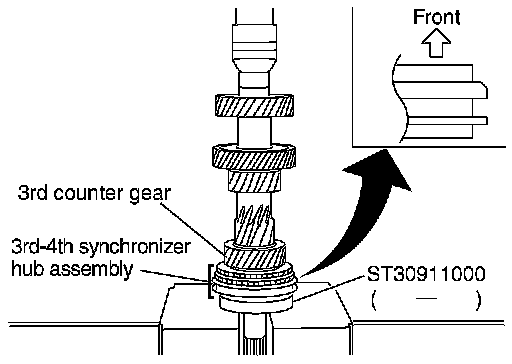 Front

3rd counter gear

3rd-4th synchronizer hub assembly

ST30911000
( — )