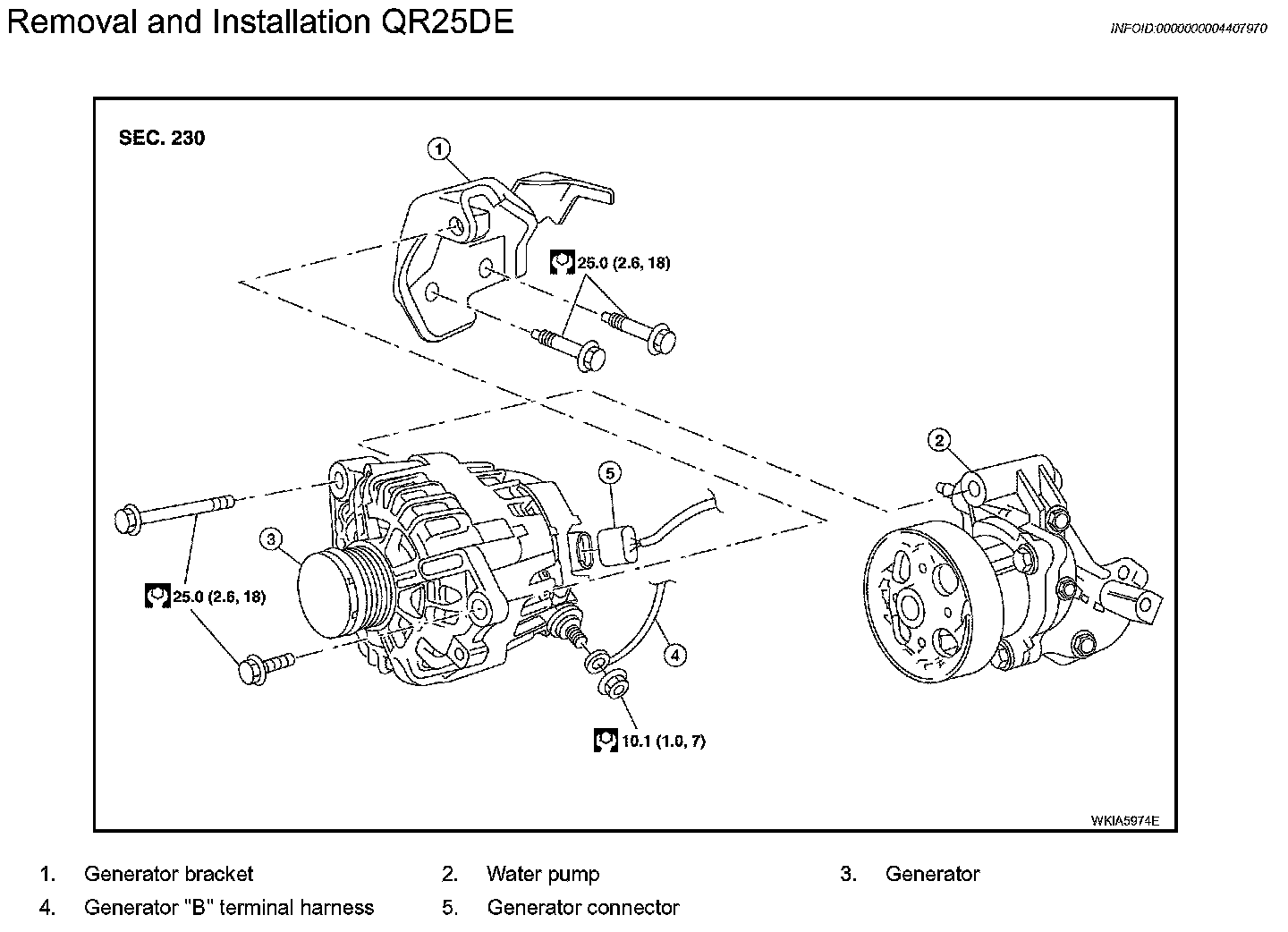 Removal and Installation QR25DE

INFOID:0000000004407970

SEC. 230

1

25.0 (2.6, 18)

2

5

3

25.0 (2.6, 18)

4

10.1 (1.0, 7)

WKIA5974E

1. Generator bracket
2. Water pump
3. Generator
4. Generator "B" terminal harness
5. Generator connector