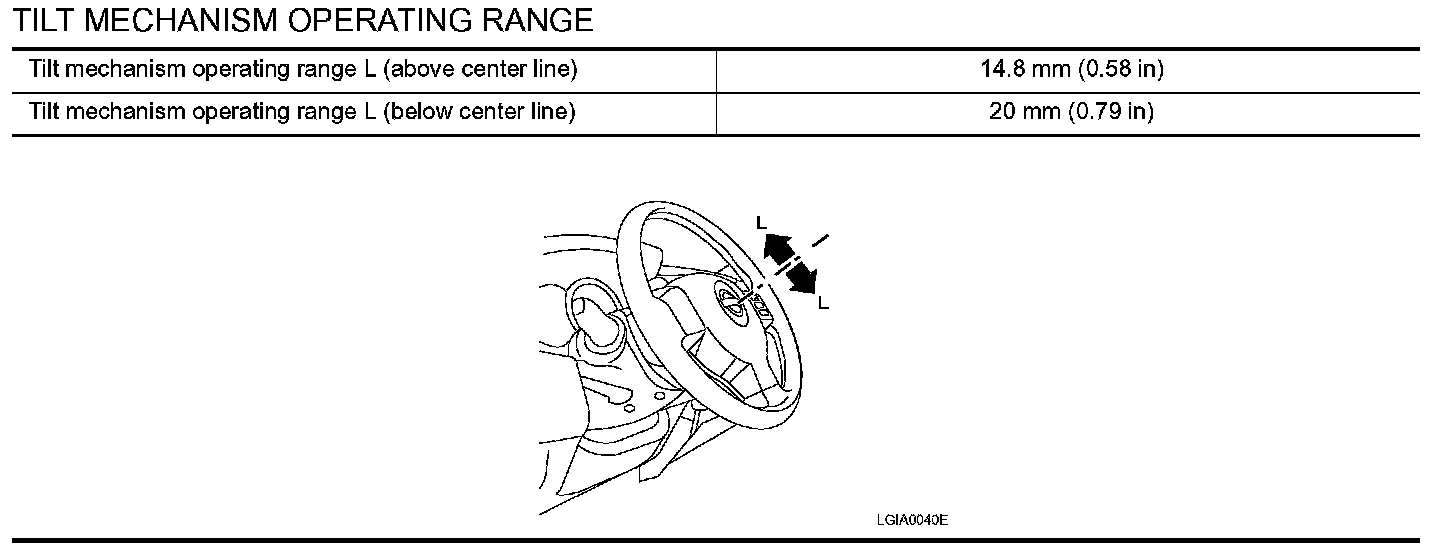 TILT MECHANISM OPERATING RANGE

| Tilt mechanism operating range L (above center line) | 14.8 mm (0.58 in) |
|---|---|
| Tilt mechanism operating range L (below center line) | 20 mm (0.79 in) |

L

L

LGIA0040E