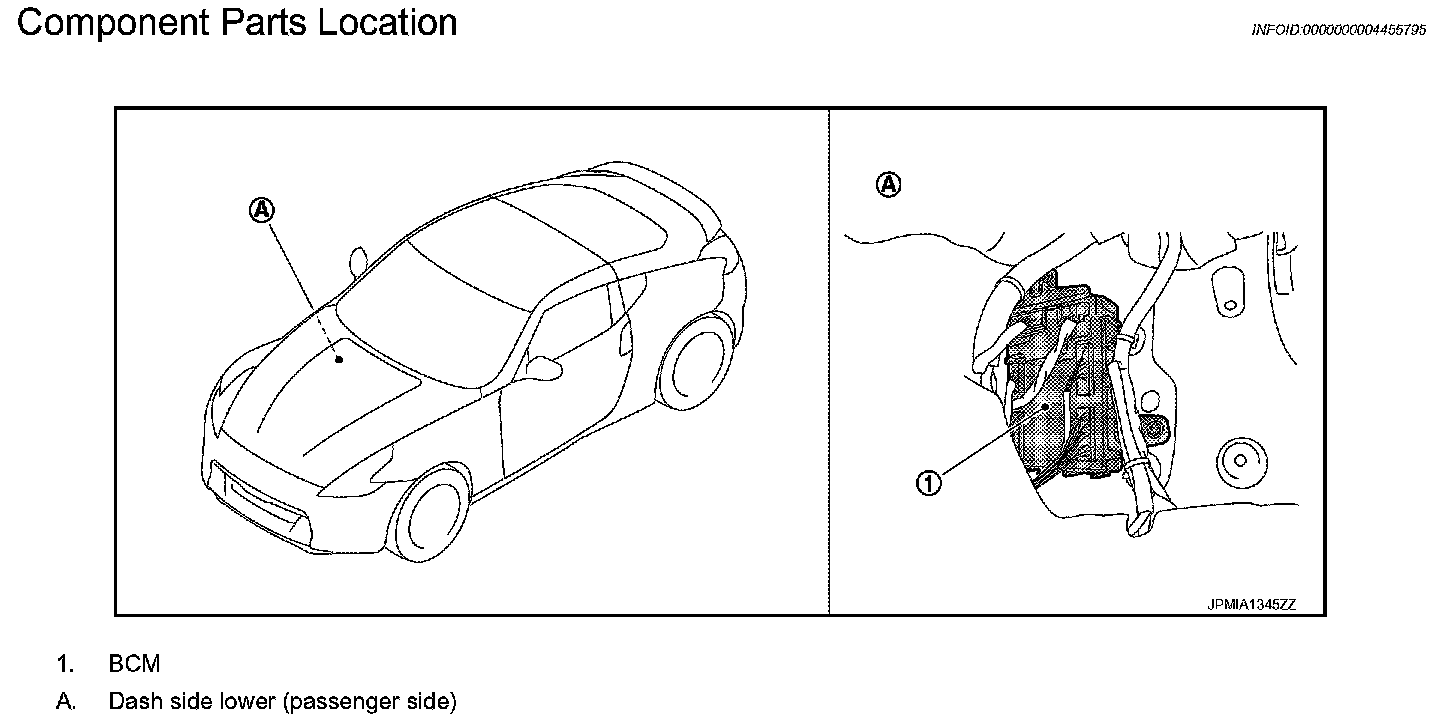 Component Parts Location

INFOID:0000000004455795

A

A

1

JPMIA1345ZZ

1. BCM

A. Dash side lower (passenger side)