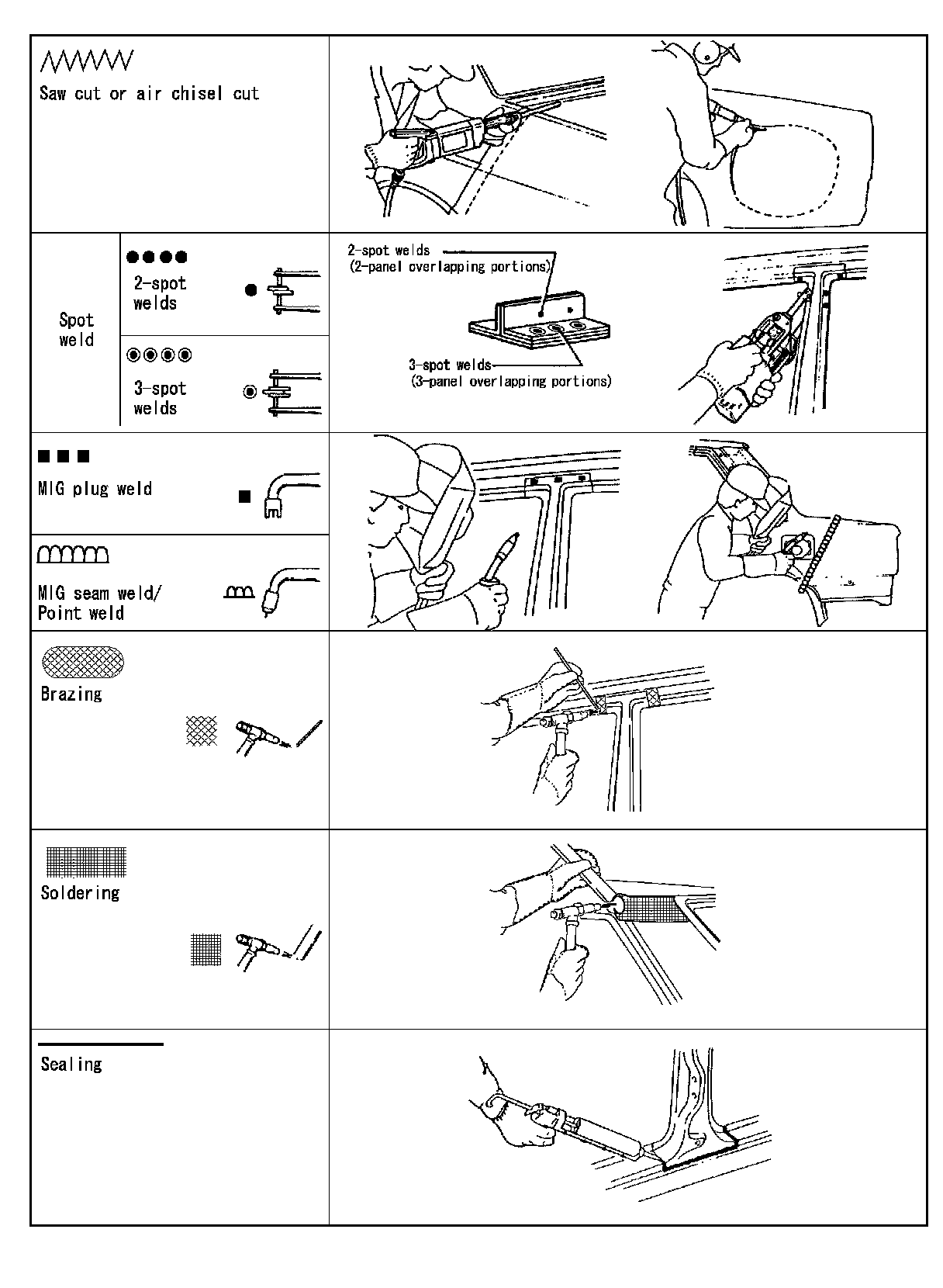 Saw cut or air chisel cut

Spot weld

2-spot welds

3-spot welds

2-spot welds
(2-panel overlapping portions)

3-spot welds
(3-panel overlapping portions)

MIG plug weld

MIG seam weld/
Point weld

Brazing

Soldering

Sealing