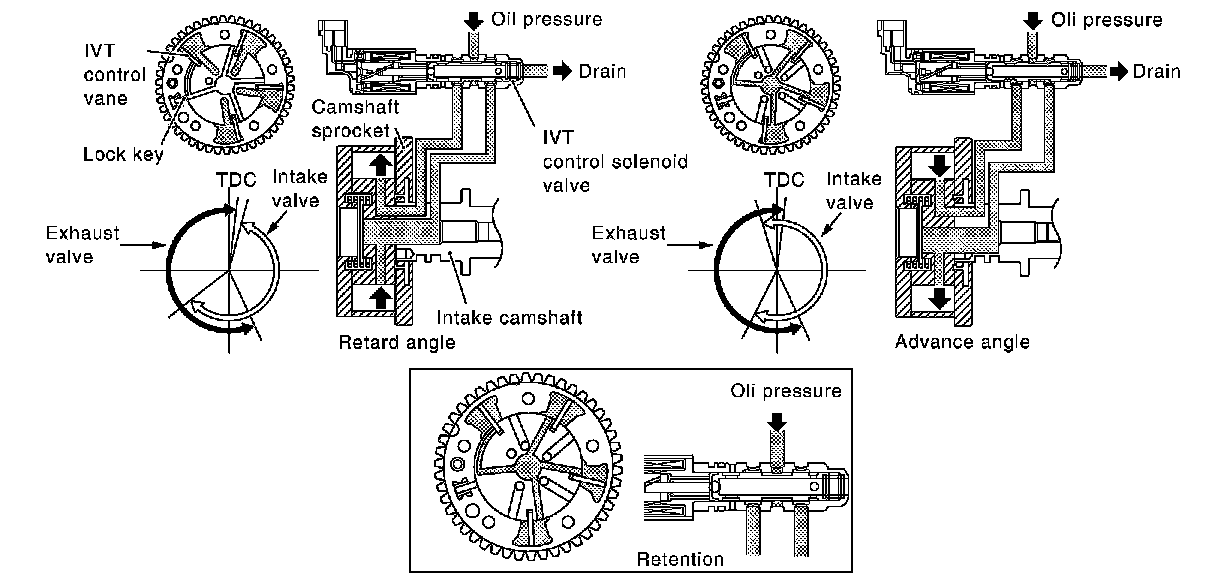 IVT control vane

Lock key

Oil pressure

Drain

Camshaft sprocket

IVT control solenoid valve

TDC

Intake valve

Exhaust valve

Intake camshaft

Retard angle

Oli pressure

Drain

TDC

Intake valve

Exhaust valve

Advance angle

Oli pressure

Retention