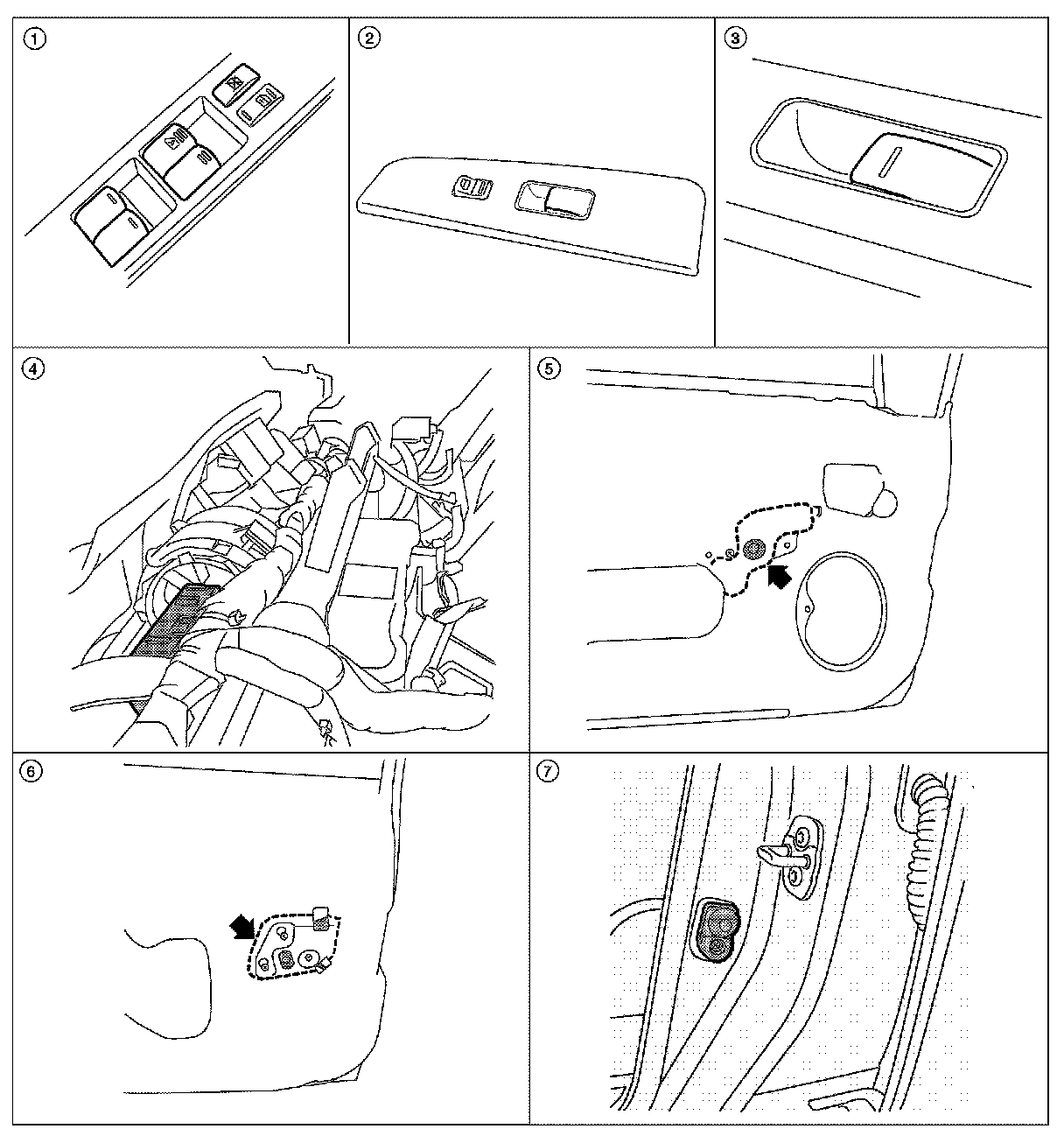 ①

②

③

④

⑤

⑥

⑦