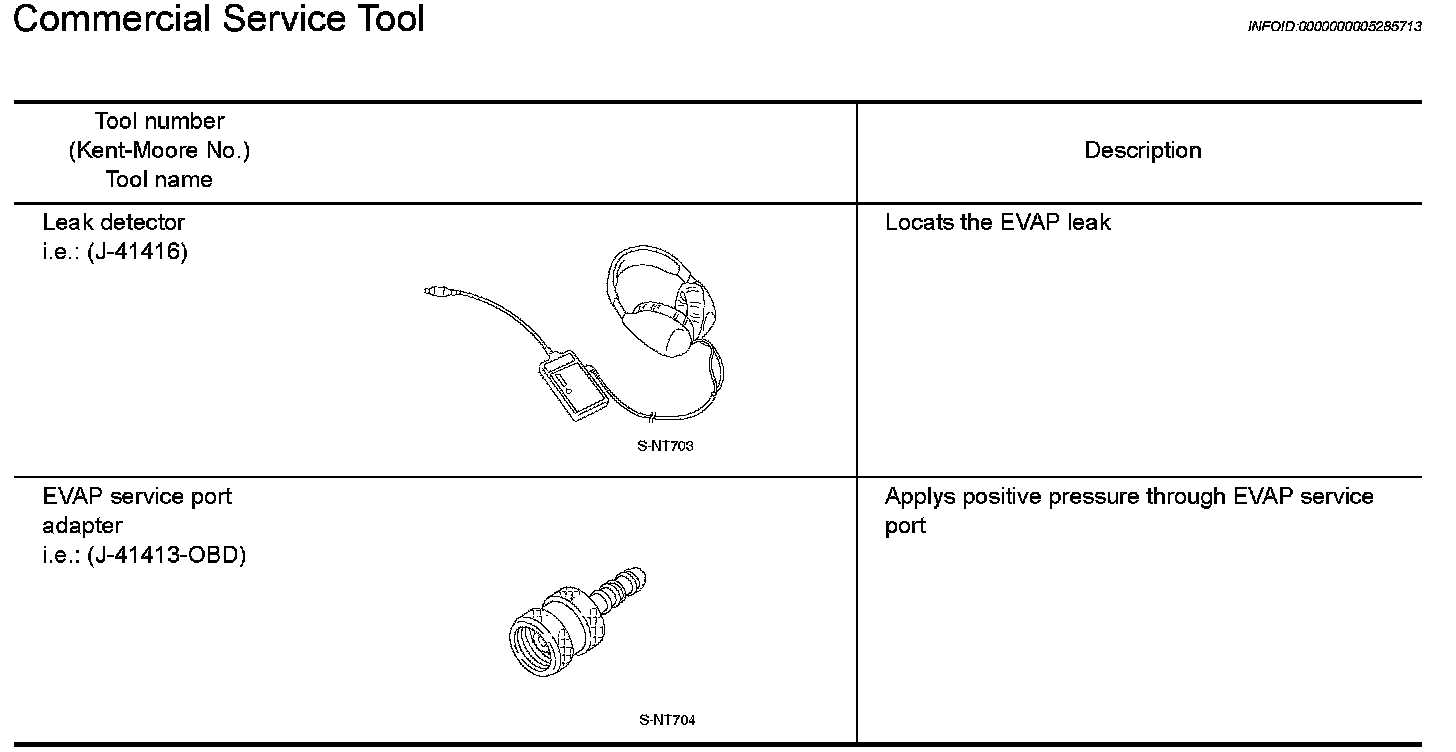 Commercial Service Tool

INFOID:0000000005285713

| Tool number (Kent-Moore No.) Tool name | Description |
|---|---|
| Leak detector i.e.: (J-41416) S-NT703 | Locats the EVAP leak |
| EVAP service port adapter i.e.: (J-41413-OBD) S-NT704 | Applys positive pressure through EVAP service port |