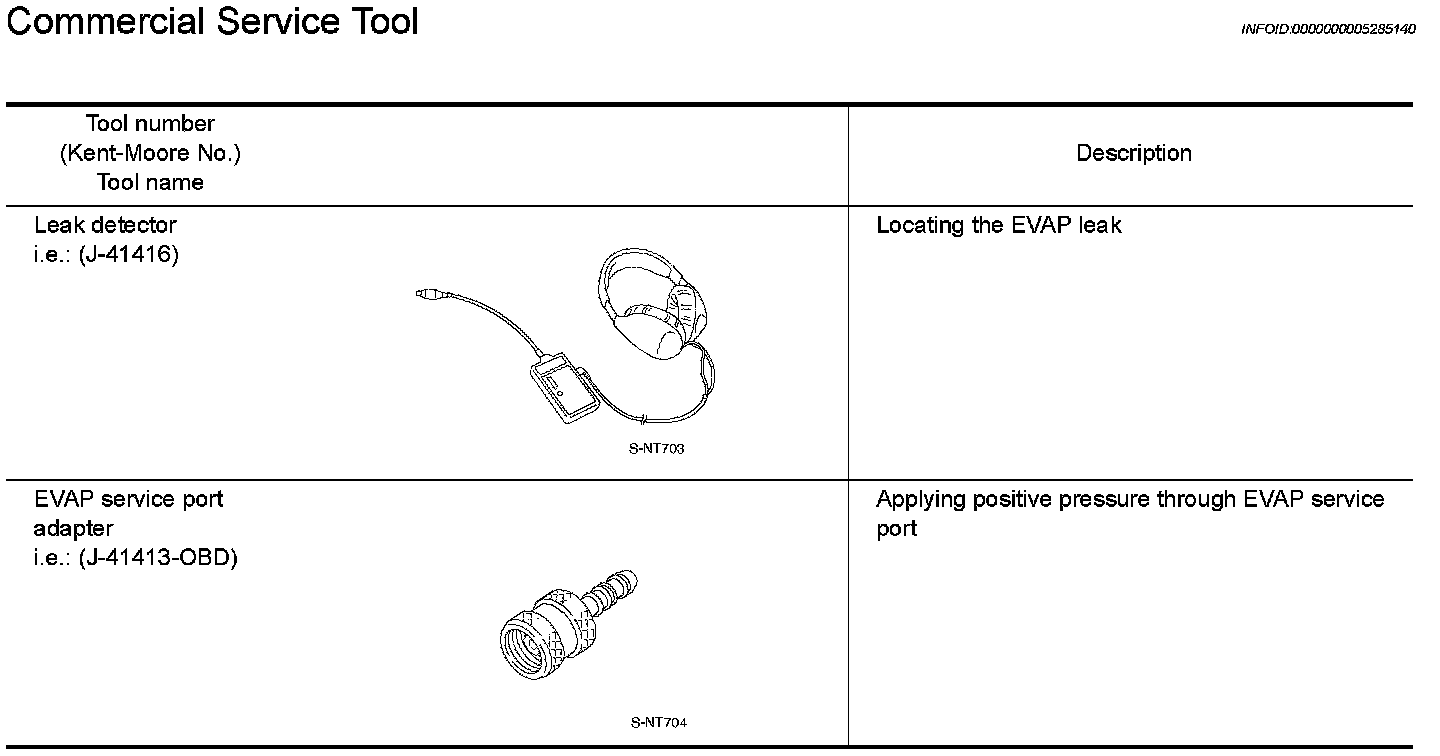 Commercial Service Tool

INFOID:0000000005285140

| Tool number (Kent-Moore No.) Tool name | Description |
|---|---|
| Leak detector i.e.: (J-41416) S-NT703 | Locating the EVAP leak |
| EVAP service port adapter i.e.: (J-41413-OBD) S-NT704 | Applying positive pressure through EVAP service port |