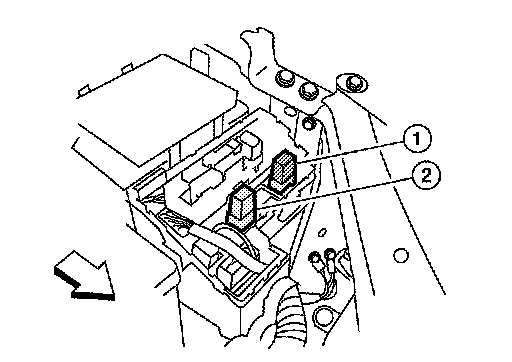 1
2