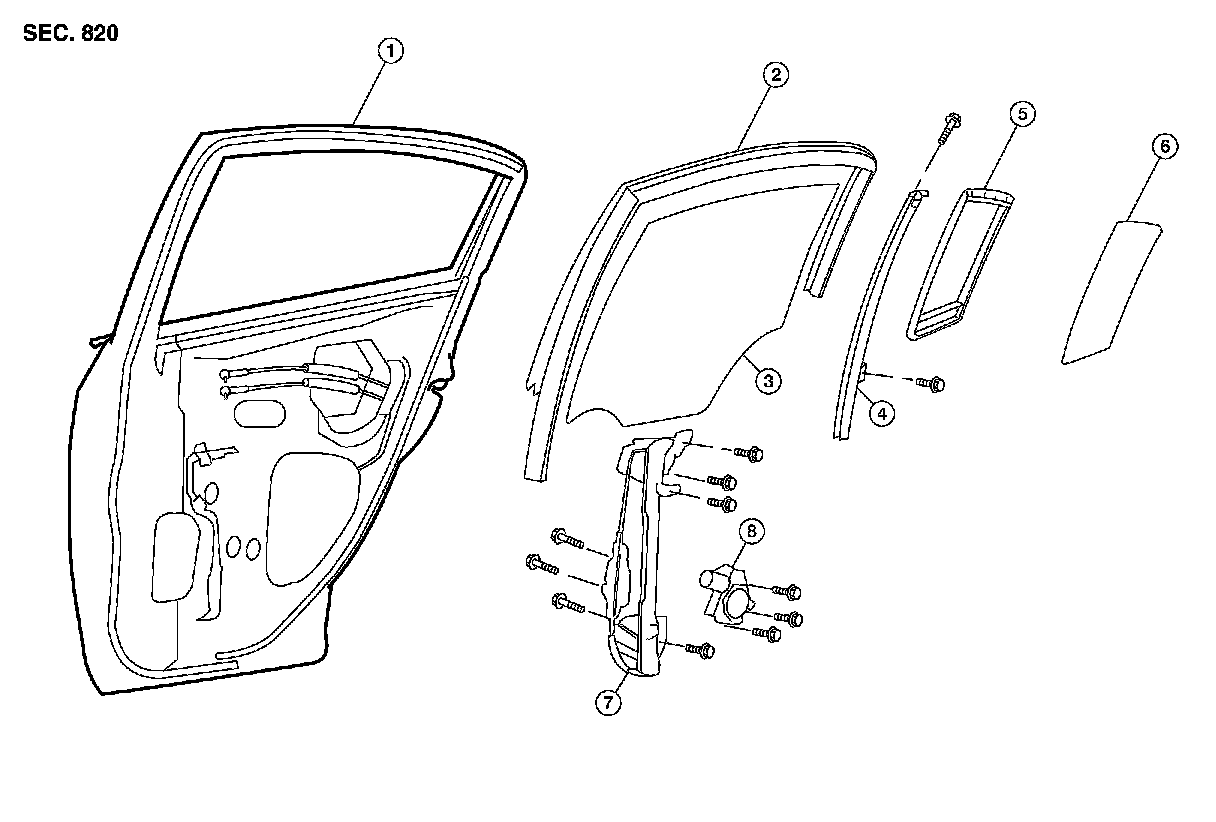 SEC. 820

1
2
5
6
3
4
8
7